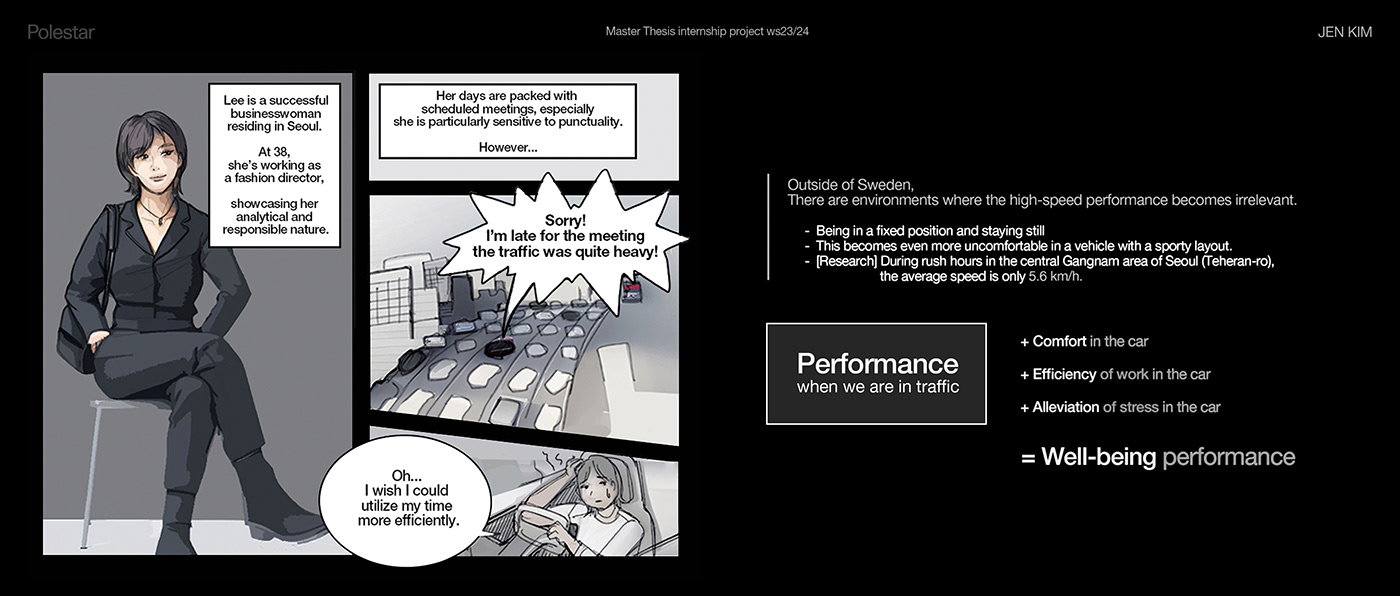 Polestar

Master Thesis internship project ws23/24

JEN KIM

Lee is a successful businesswoman residing in Seoul.

At 38, she's working as a fashion director,

showcasing her analytical and responsible nature.

Her days are packed with scheduled meetings, especially she is particularly sensitive to punctuality.

However...

Sorry! I'm late for the meeting the traffic was quite heavy!

Oh... I wish I could utilize my time more efficiently.

Outside of Sweden,
There are environments where the high-speed performance becomes irrelevant.

- Being in a fixed position and staying still
- This becomes even more uncomfortable in a vehicle with a sporty layout.
- [Research] During rush hours in the central Gangnam area of Seoul (Teheran-ro), the average speed is only 5.6 km/h.

Performance
when we are in traffic

+ Comfort in the car

+ Efficiency of work in the car

+ Alleviation of stress in the car

= Well-being performance