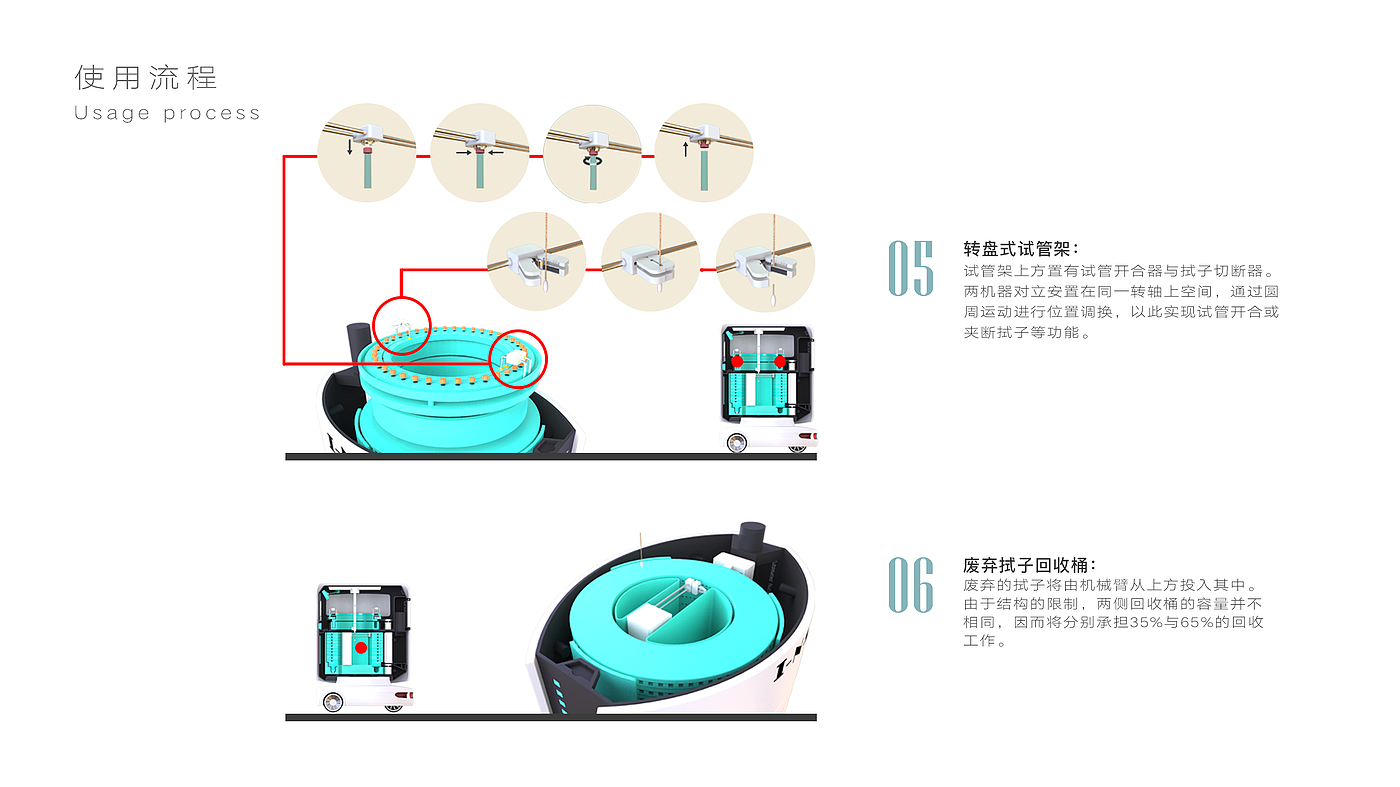 使用流程
Usage process

05
转盘式试管架:
试管架上方置有试管开合器与拭子切断器。两机器对立安置在同一转轴上空间，通过圆周运动进行位置调换，以此实现试管开合或夹断拭子等功能。

06
废弃拭子回收桶:
废弃的拭子将由机械臂从上方投入其中。由于结构的限制，两侧回收桶的容量并不相同，因而将分别承担35%与65%的回收工作。