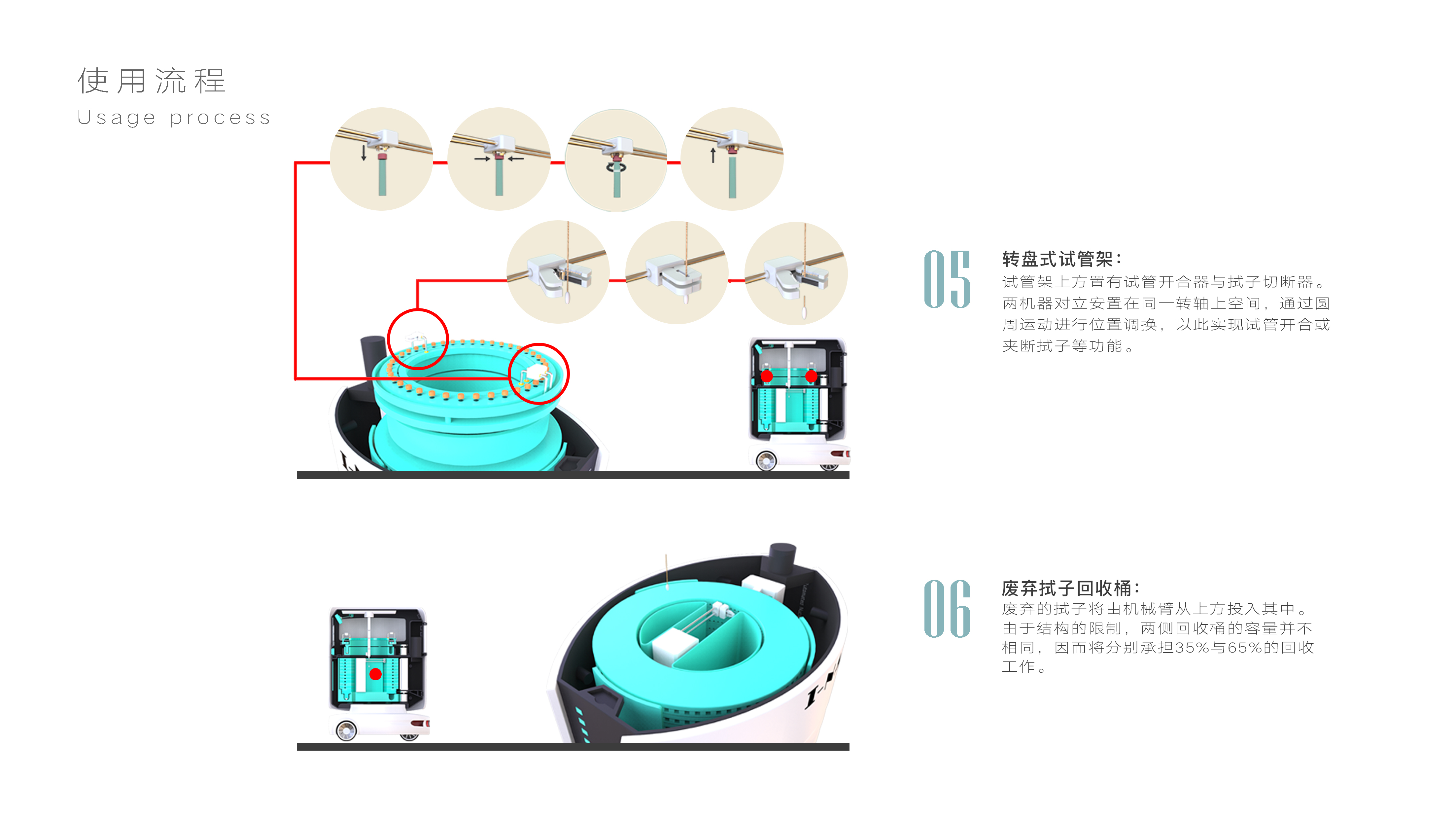 使用流程
Usage process

05

转盘式试管架：
试管架上方置有试管开合器与拭子切断器。两机器对立安置在同一转轴上空间，通过圆周运动进行位置调换，以此实现试管开合或夹断拭子等功能。

06

废弃拭子回收桶：
废弃的拭子将由机械臂从上方投入其中。由于结构的限制，两侧回收桶的容量并不相同，因而将分别承担35%与65%的回收工作。