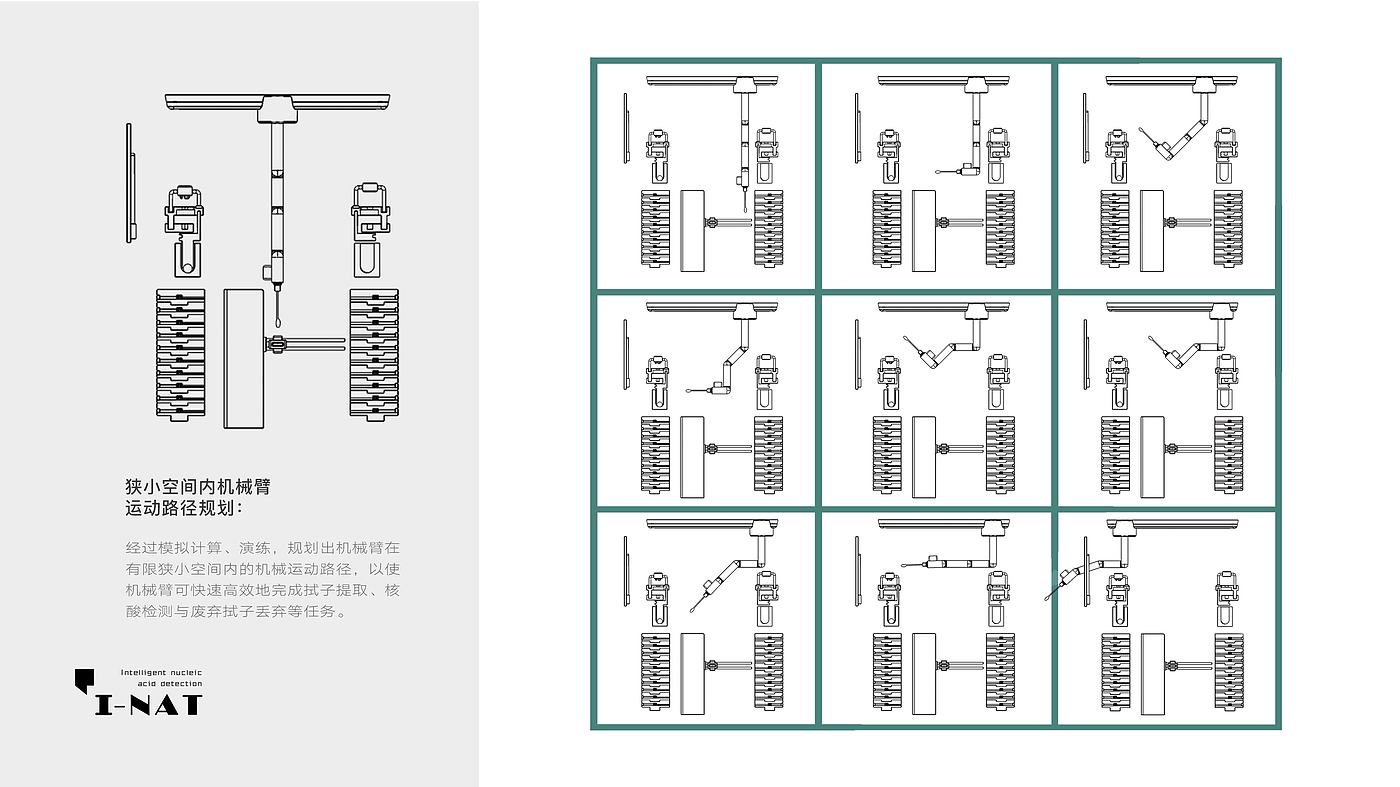 狭小空间内机械臂
运动路径规划：

经过模拟计算、演练，规划出机械臂在有限狭小空间内的机械运动路径，以使机械臂可快速高效地完成拭子提取、核酸检测与废弃拭子丢弃等任务。

Intelligent nucleic
acid detection
I-NAT