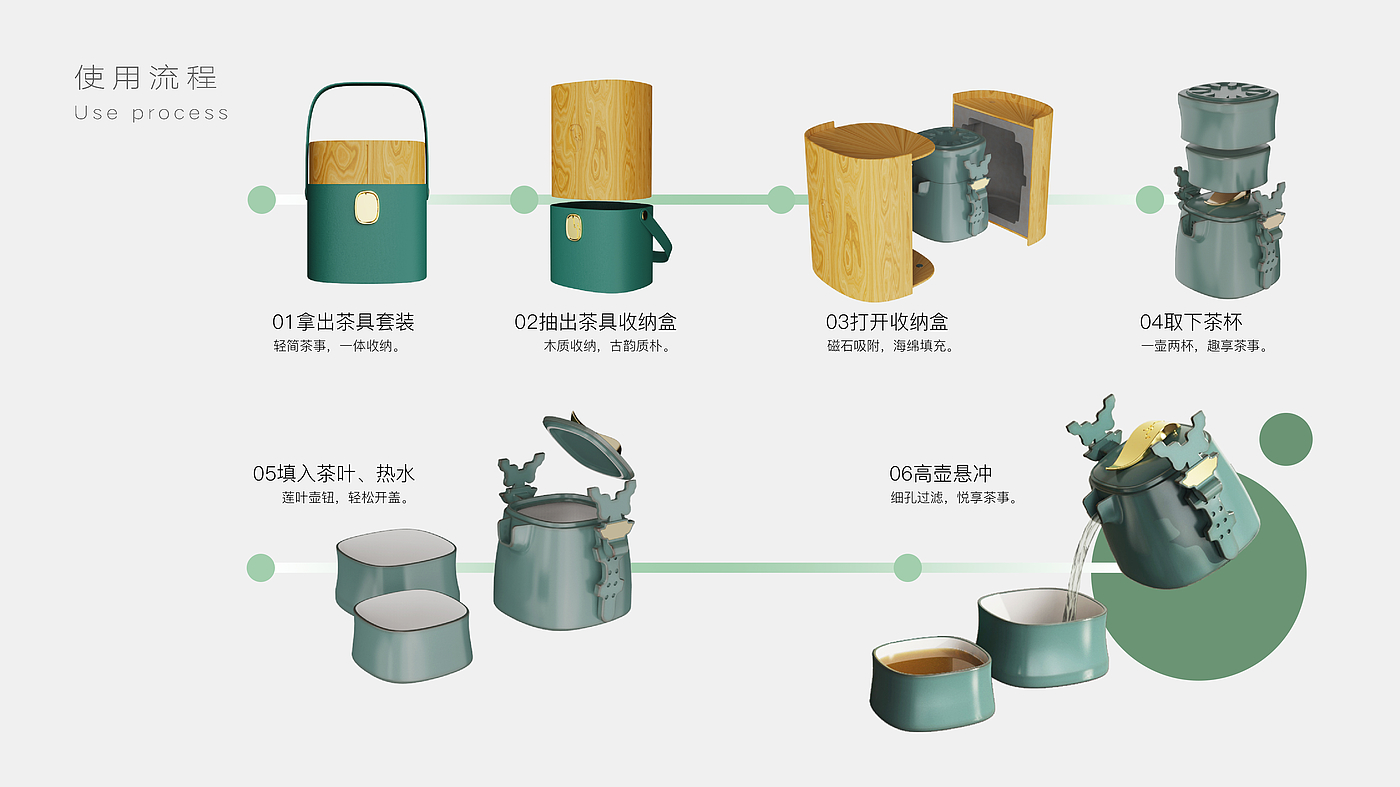 使用流程
Use process

01拿出茶具套装
轻简茶事，一体收纳。

02抽出茶具收纳盒
木质收纳，古韵质朴。

03打开收纳盒
磁石吸附，海绵填充。

04取下茶杯
一壶两杯，趣享茶事。

05填入茶叶、热水
莲叶壶钮，轻松开盖。

06高壶悬冲
细孔过滤，悦享茶事。