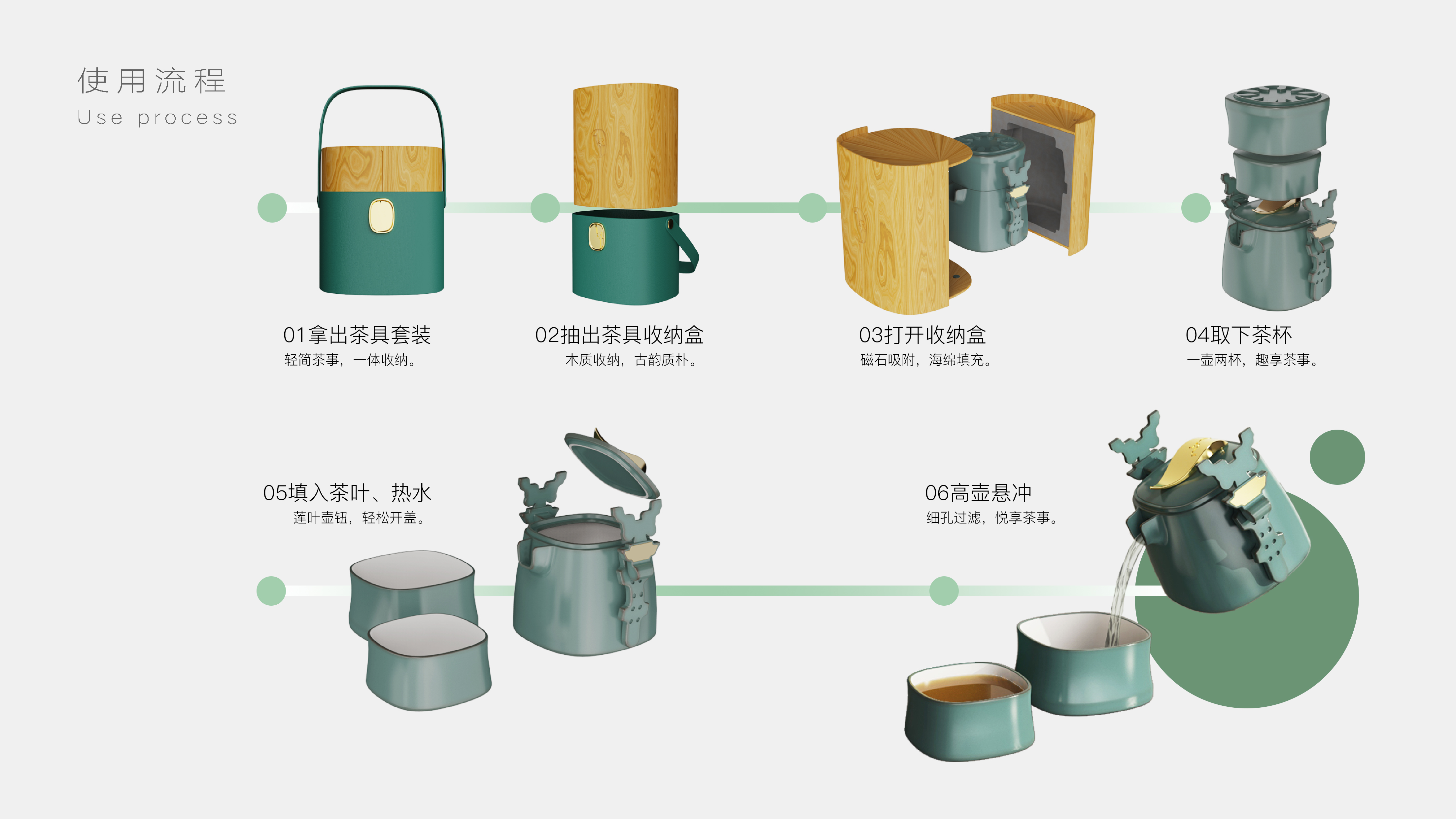 使用流程
Use process

01拿出茶具套装
轻简茶事，一体收纳。

02抽出茶具收纳盒
木质收纳，古韵质朴。

03打开收纳盒
磁石吸附，海绵填充。

04取下茶杯
一壶两杯，趣享茶事。

05填入茶叶、热水
莲叶壶钮，轻松开盖。

06高壶悬冲
细孔过滤，悦享茶事。