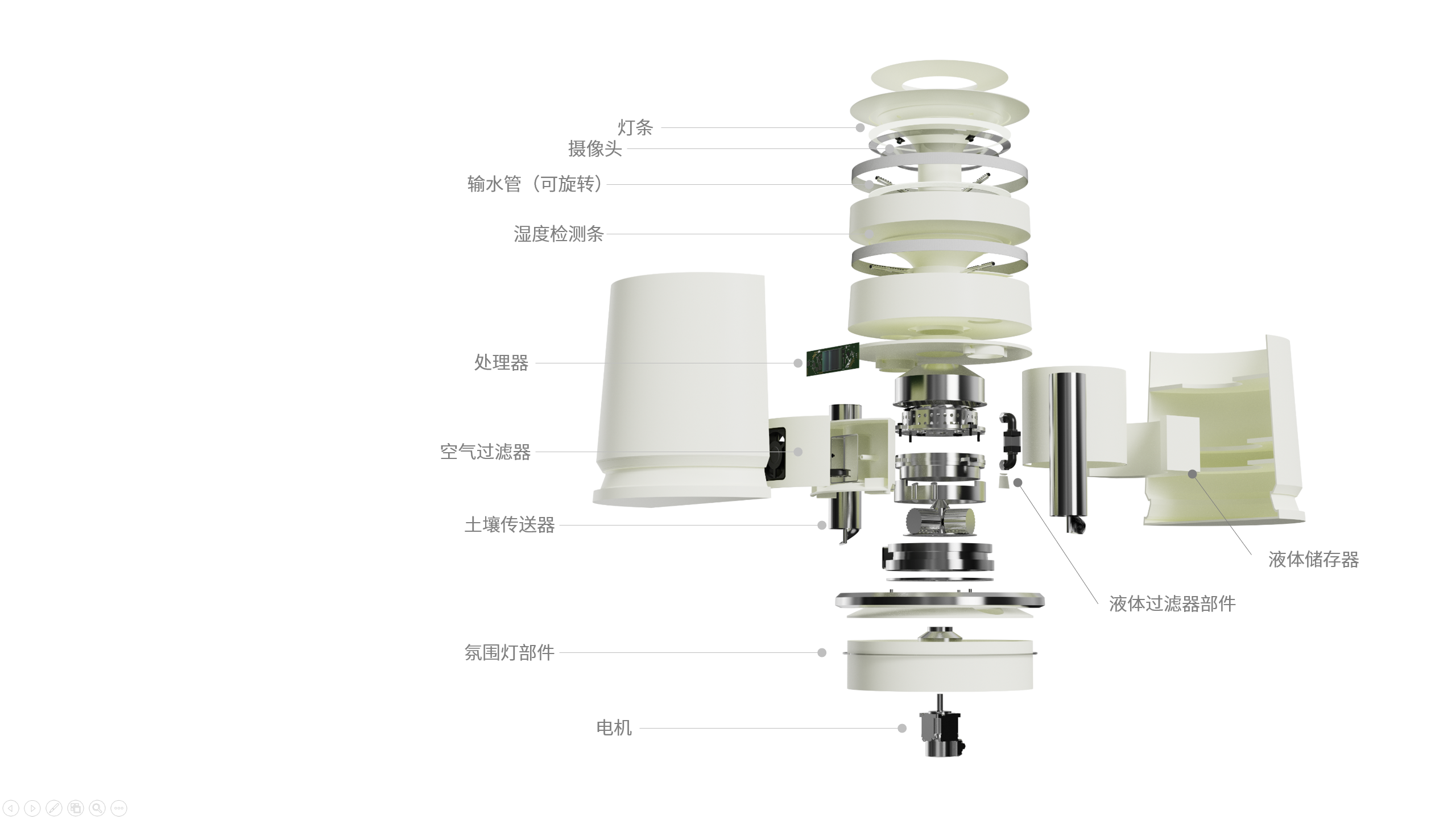 灯条
摄像头
输水管（可旋转）
湿度检测条
处理器
空气过滤器
土壤传送器
氛围灯部件
电机
液体储存器
液体过滤器部件