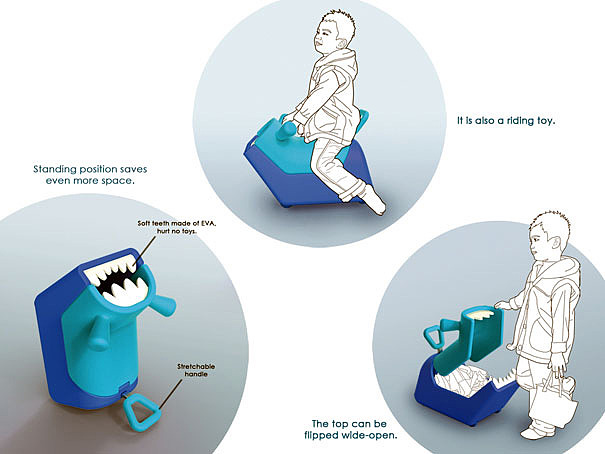 It is also a riding toy.

Standing position saves even more space.

Soft teeth made of EVA, hurt no toys.

Stretchable handle

The top can be flipped wide-open.