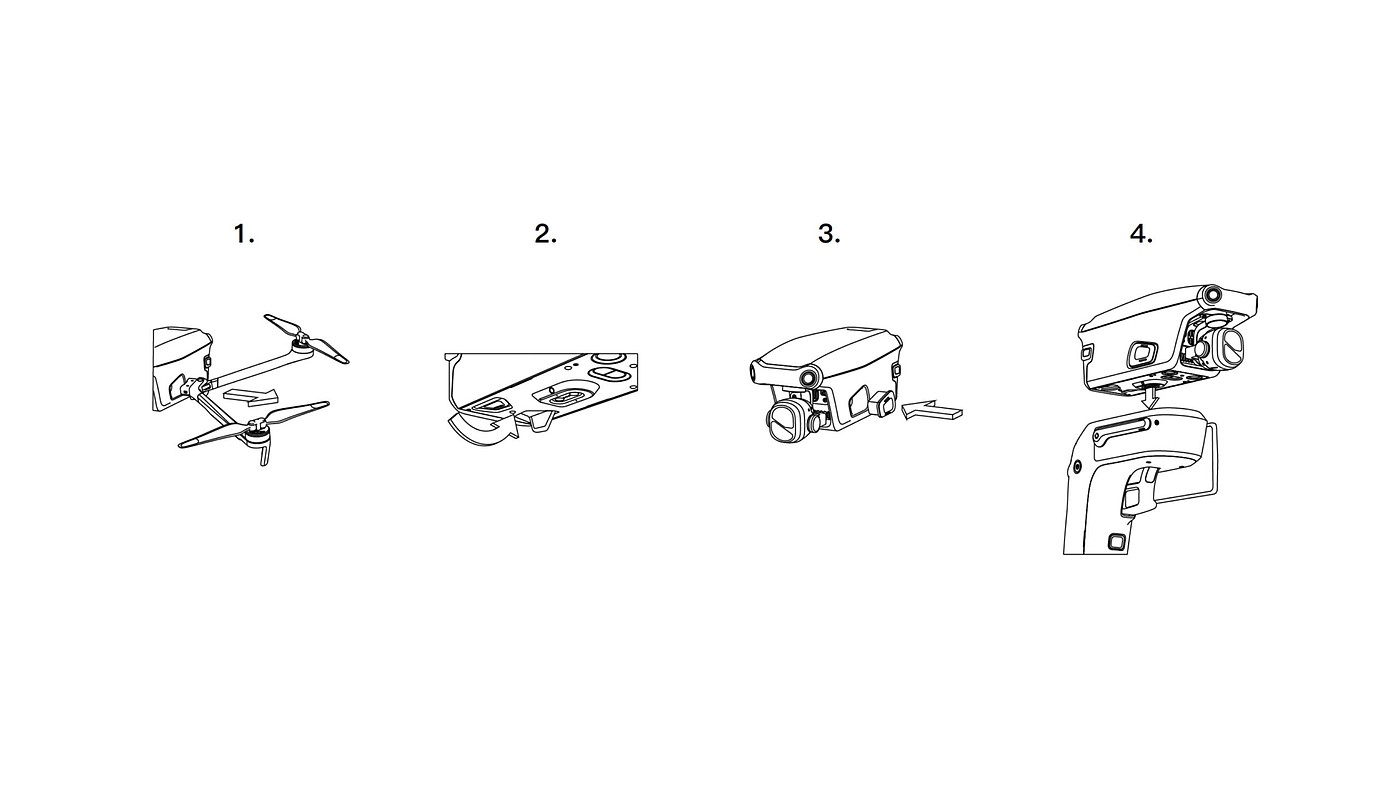 1.

2.

3.

4.