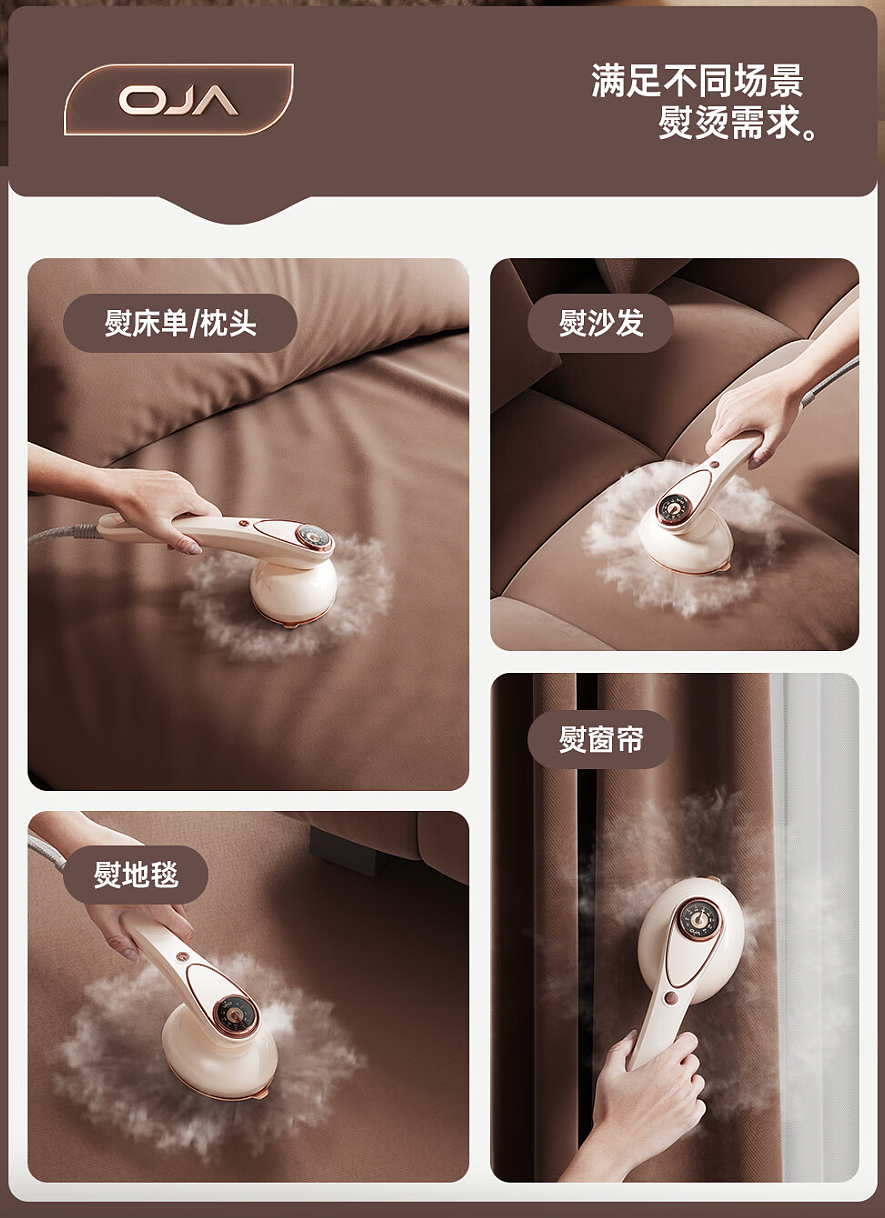 OJA

满足不同场景
熨烫需求。

熨床单/枕头

熨沙发

熨窗帘

熨地毯