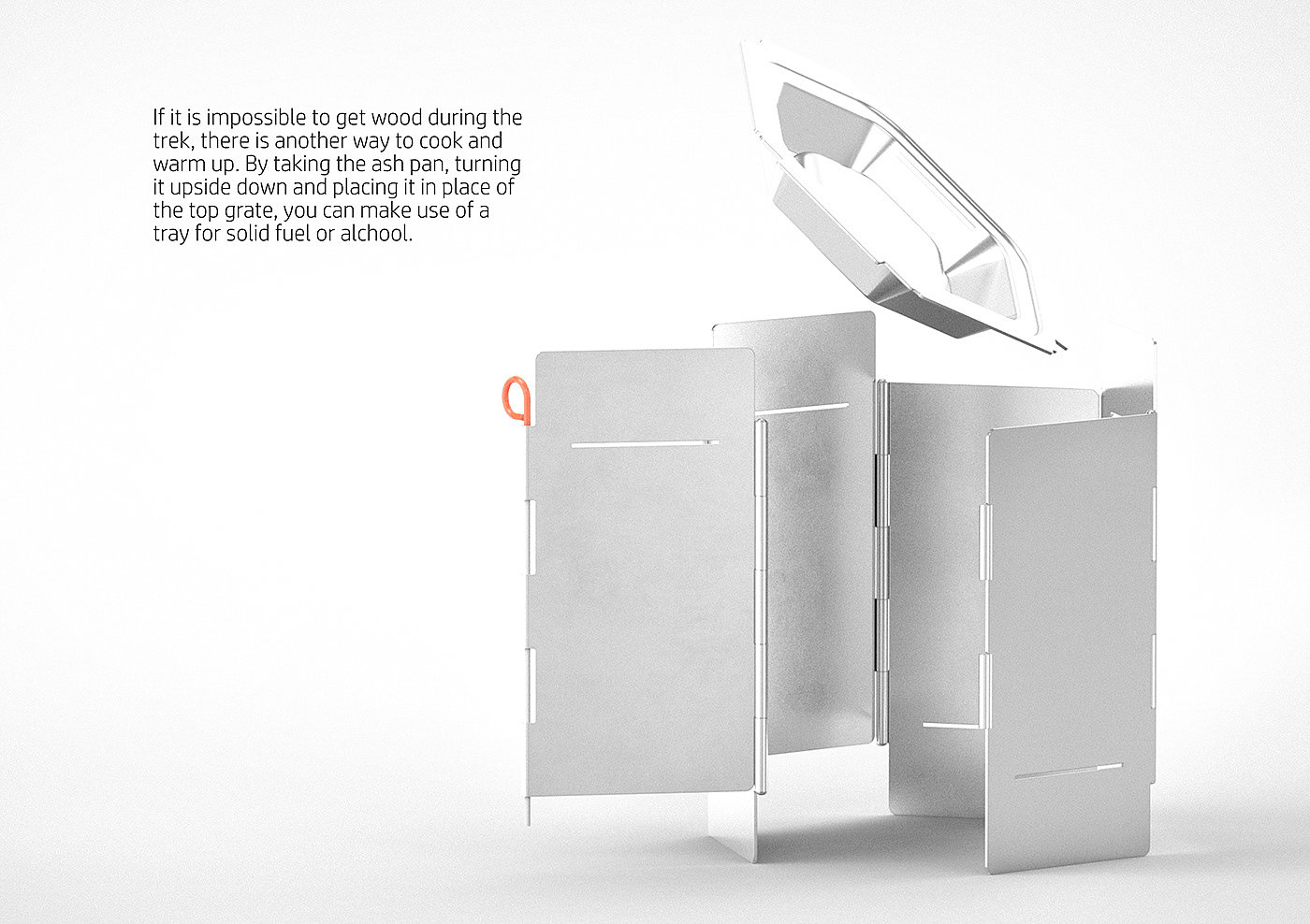 If it is impossible to get wood during the trek, there is another way to cook and warm up. By taking the ash pan, turning it upside down and placing it in place of the top grate, you can make use of a tray for solid fuel or alchool.