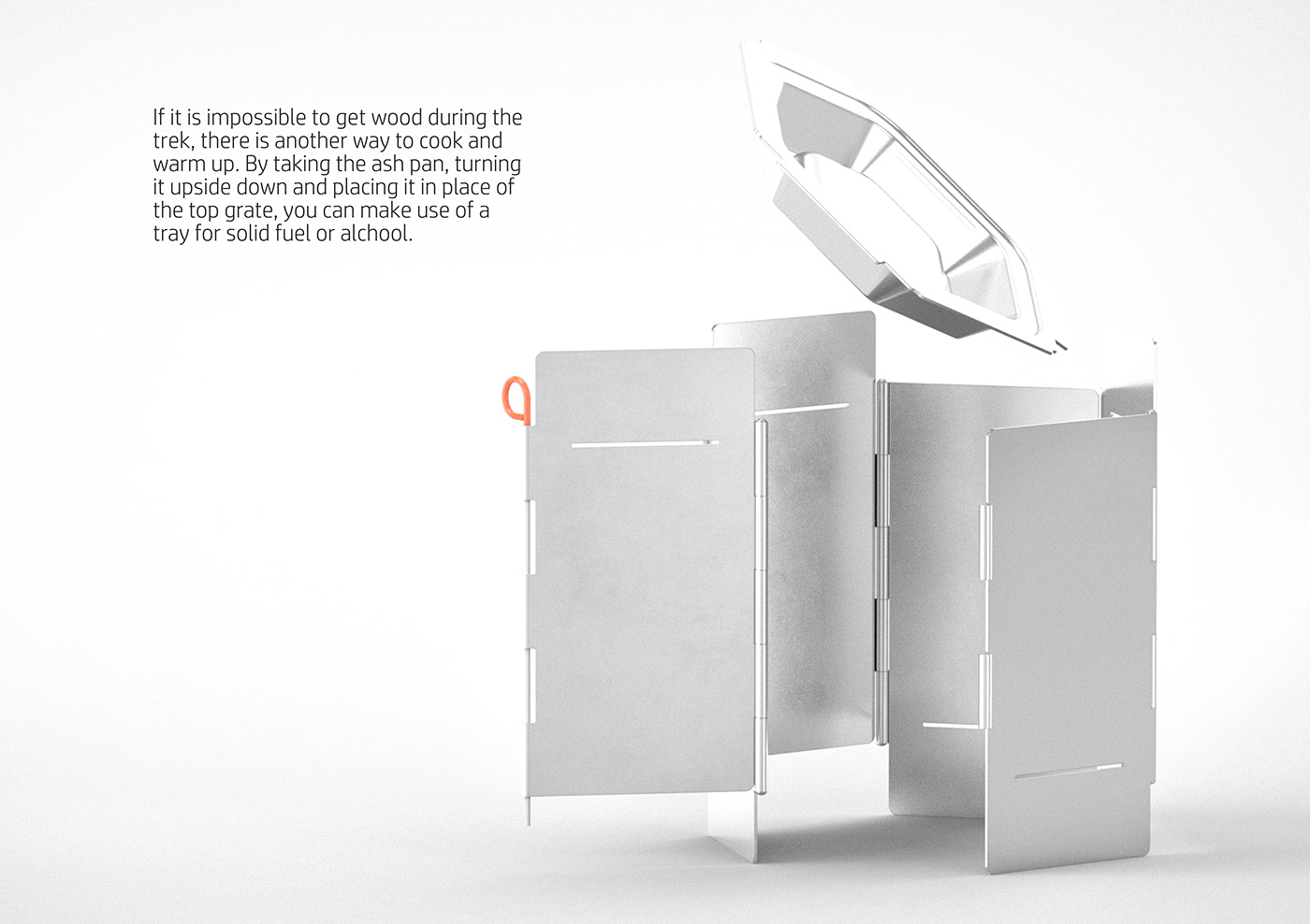 If it is impossible to get wood during the trek, there is another way to cook and warm up. By taking the ash pan, turning it upside down and placing it in place of the top grate, you can make use of a tray for solid fuel or alchool.