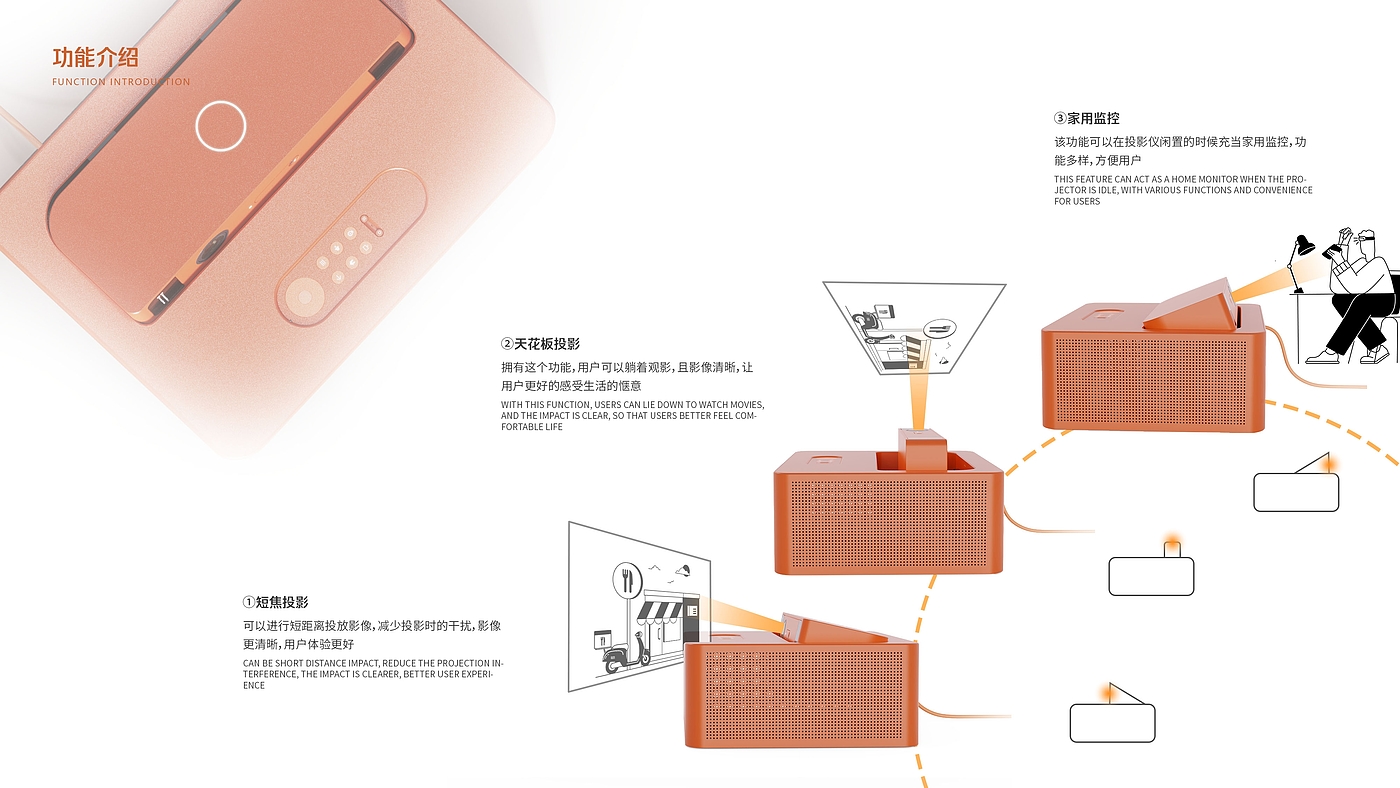 功能介绍
FUNCTION INTRODUCTION

③家用监控
该功能可以在投影仪闲置的时候充当家用监控，功能多样，方便用户
THIS FEATURE CAN ACT AS A HOME MONITOR WHEN THE PROJECTOR IS IDLE, WITH VARIOUS FUNCTIONS AND CONVENIENCE FOR USERS

②天花板投影
拥有这个功能，用户可以躺着观影，且影像清晰，让用户更好的感受生活的惬意
WITH THIS FUNCTION, USERS CAN LIE DOWN TO WATCH MOVIES, AND THE IMPACT IS CLEAR, SO THAT USERS BETTER FEEL COMFORTABLE LIFE

①短焦投影
可以进行短距离投放影像，减少投影时的干扰，影像更清晰，用户体验更好
CAN BE SHORT DISTANCE IMPACT, REDUCE THE PROJECTION INTERFERENCE, THE IMPACT IS CLEARER, BETTER USER EXPERIENCE