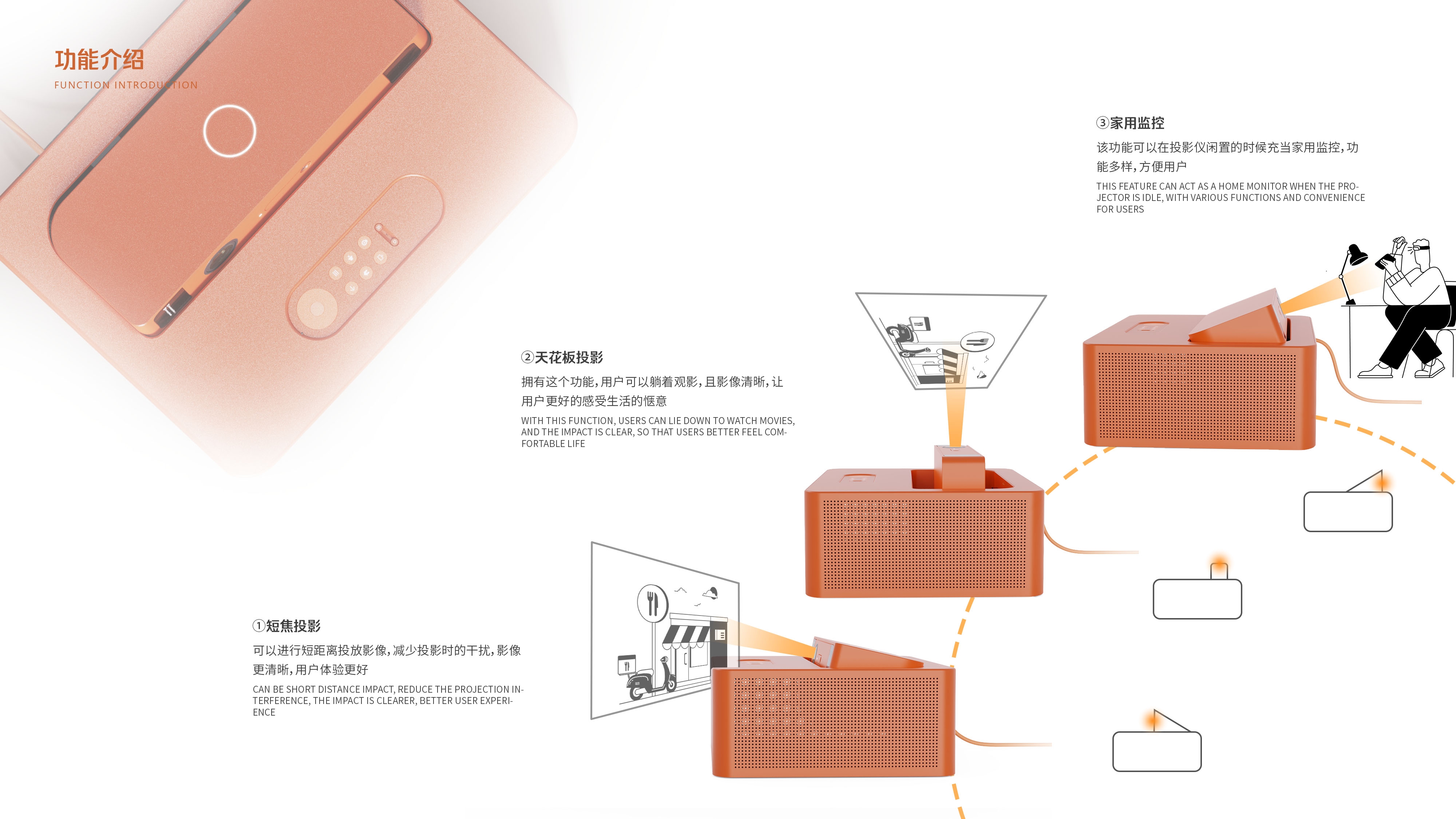 功能介绍
FUNCTION INTRODUCTION

③家用监控
该功能可以在投影仪闲置的时候充当家用监控，功能多样，方便用户
THIS FEATURE CAN ACT AS A HOME MONITOR WHEN THE PROJECTOR IS IDLE, WITH VARIOUS FUNCTIONS AND CONVENIENCE FOR USERS

②天花板投影
拥有这个功能，用户可以躺着观影，且影像清晰，让用户更好的感受生活的惬意
WITH THIS FUNCTION, USERS CAN LIE DOWN TO WATCH MOVIES, AND THE IMPACT IS CLEAR, SO THAT USERS BETTER FEEL COMFORTABLE LIFE

①短焦投影
可以进行短距离投放影像，减少投影时的干扰，影像更清晰，用户体验更好
CAN BE SHORT DISTANCE IMPACT, REDUCE THE PROJECTION INTERFERENCE, THE IMPACT IS CLEARER, BETTER USER EXPERIENCE