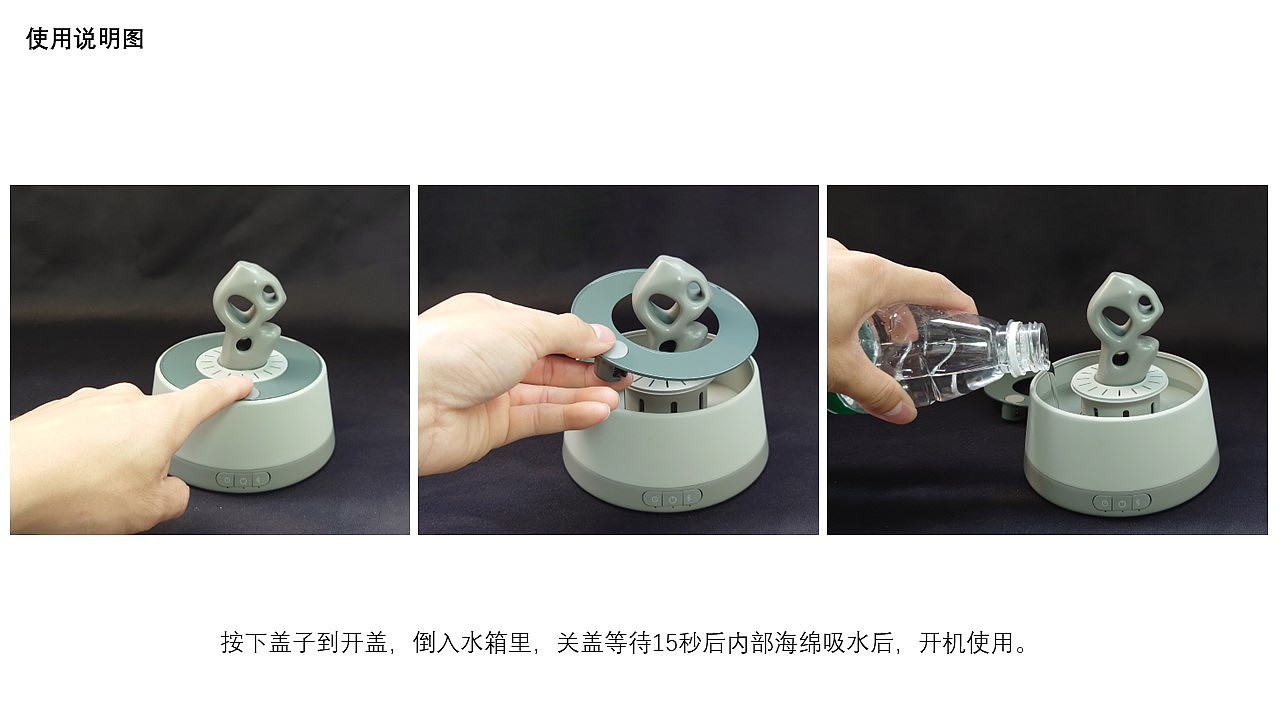 使用说明图

按下盖子到开盖，倒入水箱里，关盖等待15秒后内部海绵吸水后，开机使用。