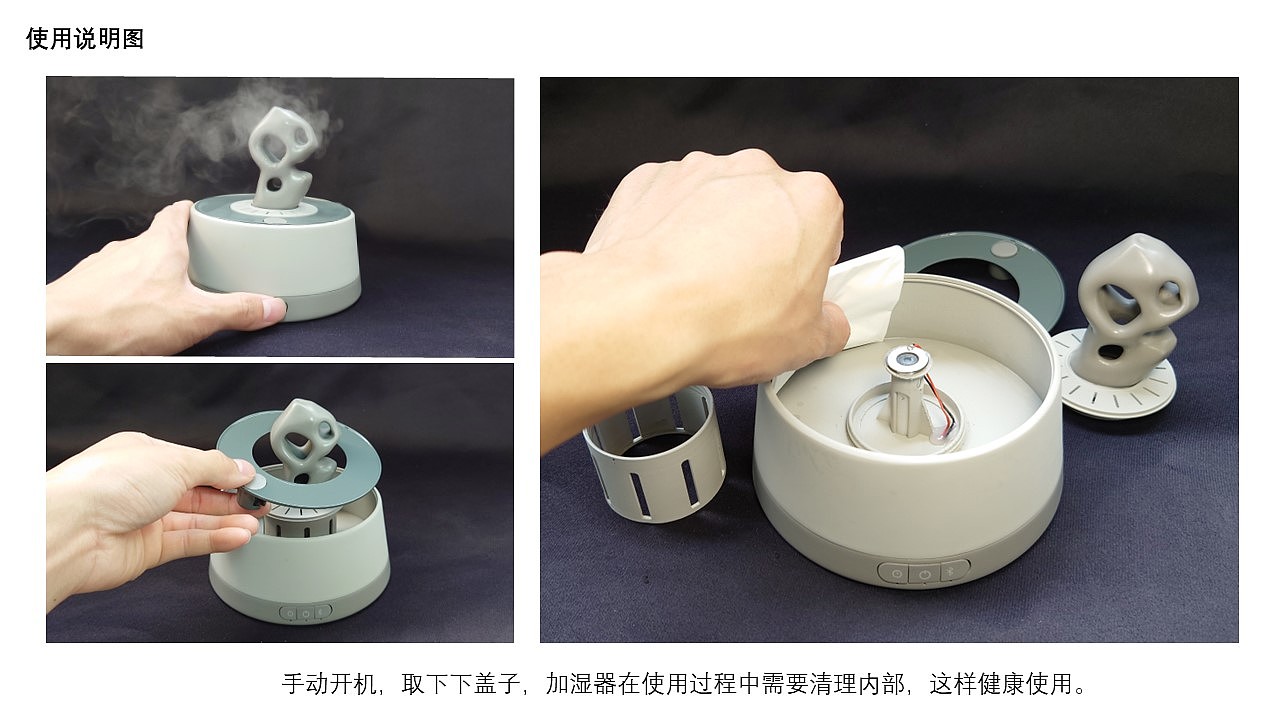 使用说明图

手动开机，取下下盖子，加湿器在使用过程中需要清理内部，这样健康使用。