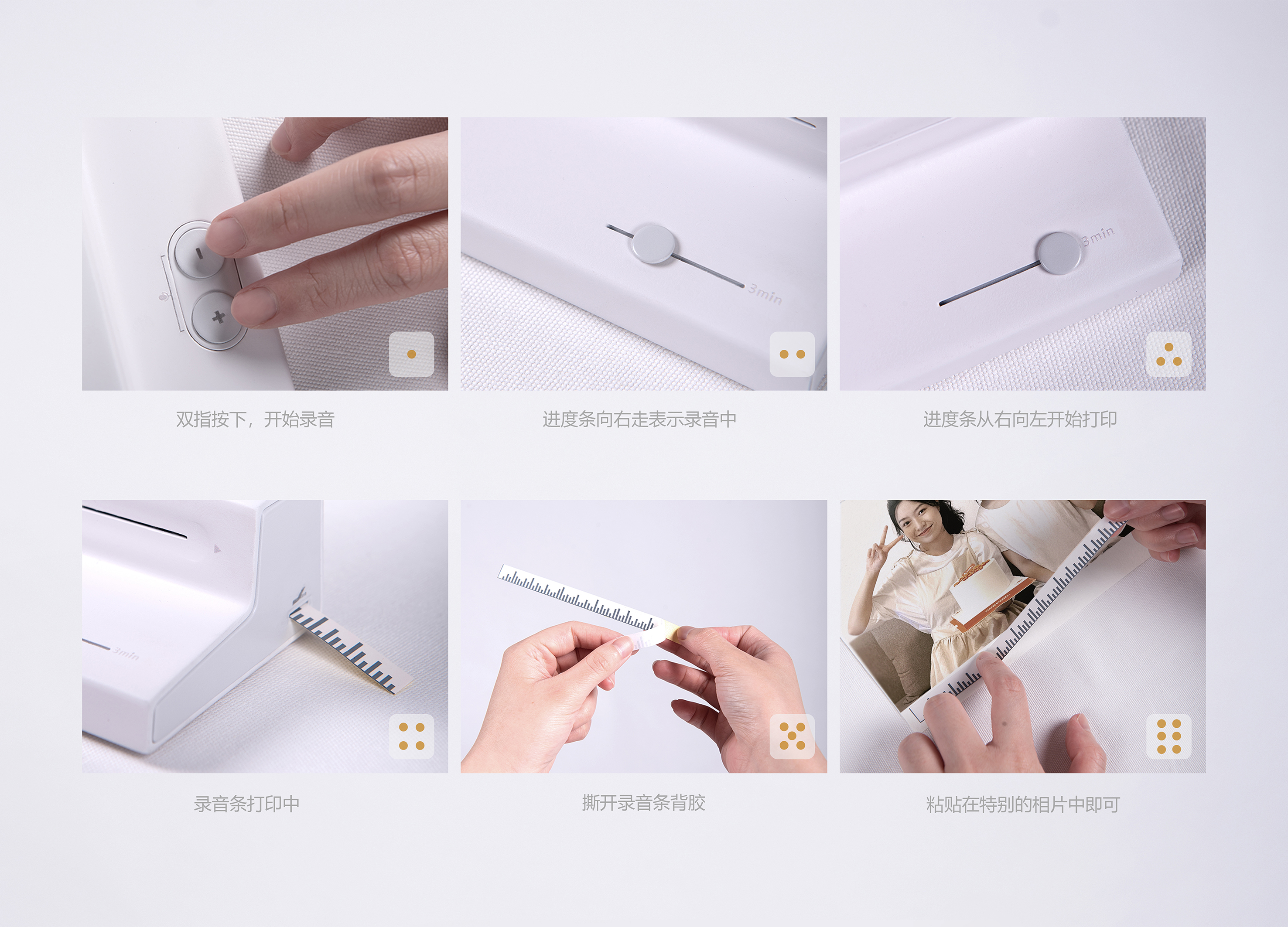 -
+

双指按下，开始录音

3min

进度条向右走表示录音中

3min

进度条从右向左开始打印

3min

录音条打印中

撕开录音条背胶

粘贴在特别的相片中即可