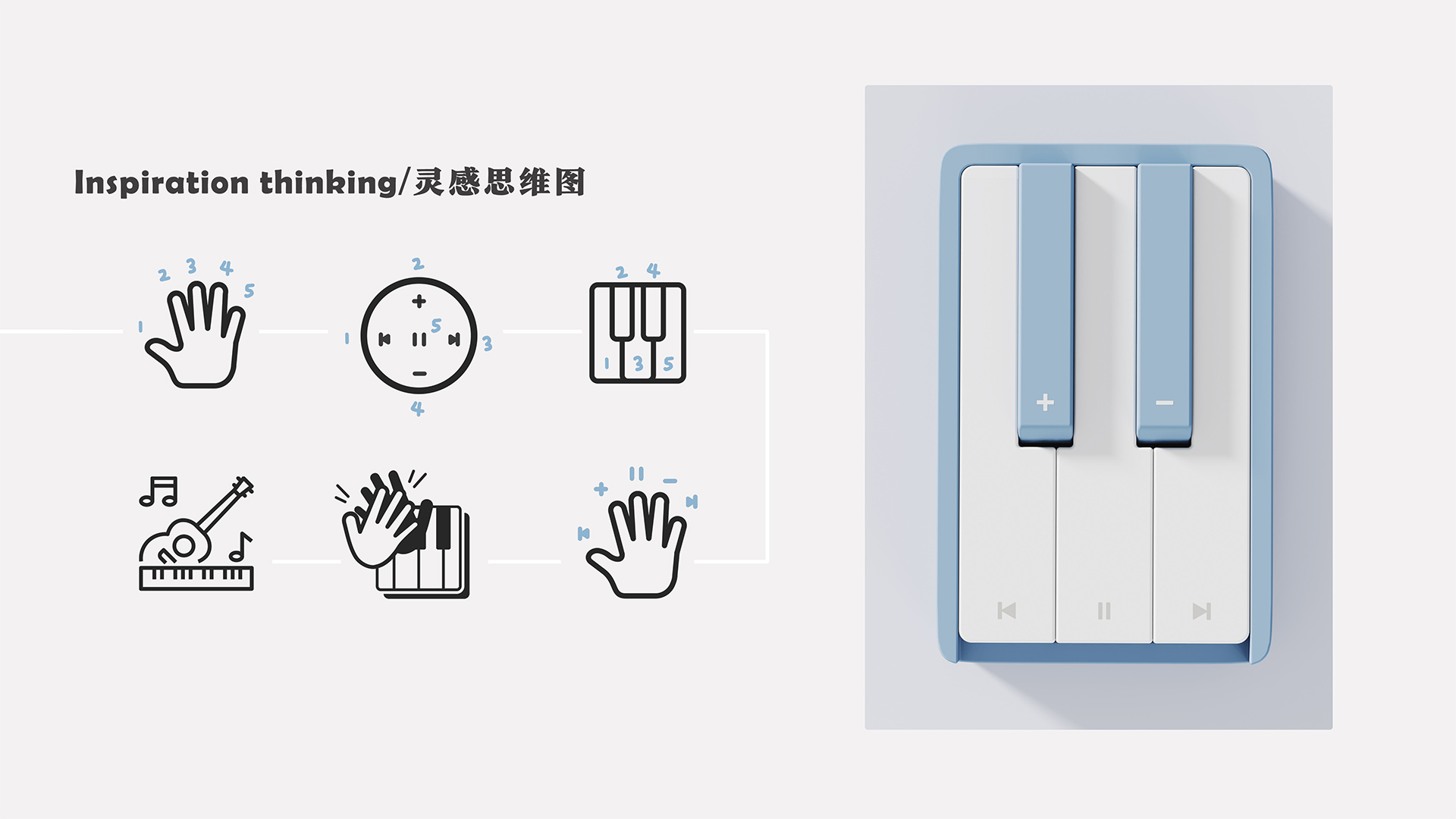 Inspiration thinking/灵感思维图

1 2 3 4 5

2
+
1 5 3
−
4

2 4
1 3 5

+ − 
+ −