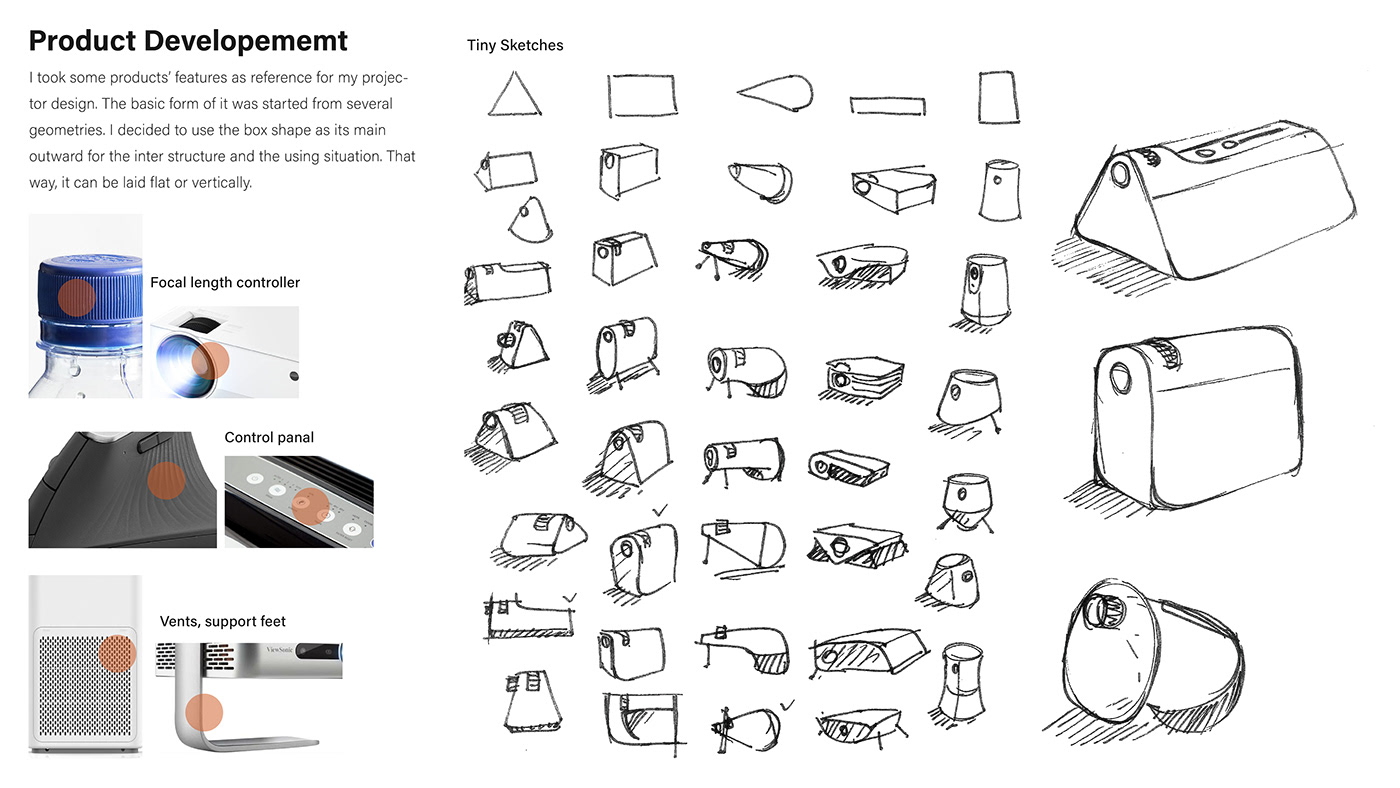 Product Developememt

I took some products' features as reference for my projector design. The basic form of it was started from several geometries. I decided to use the box shape as its main outward for the inter structure and the using situation. That way, it can be laid flat or vertically.

Focal length controller

Control panal

Vents, support feet

ViewSonic

Tiny Sketches