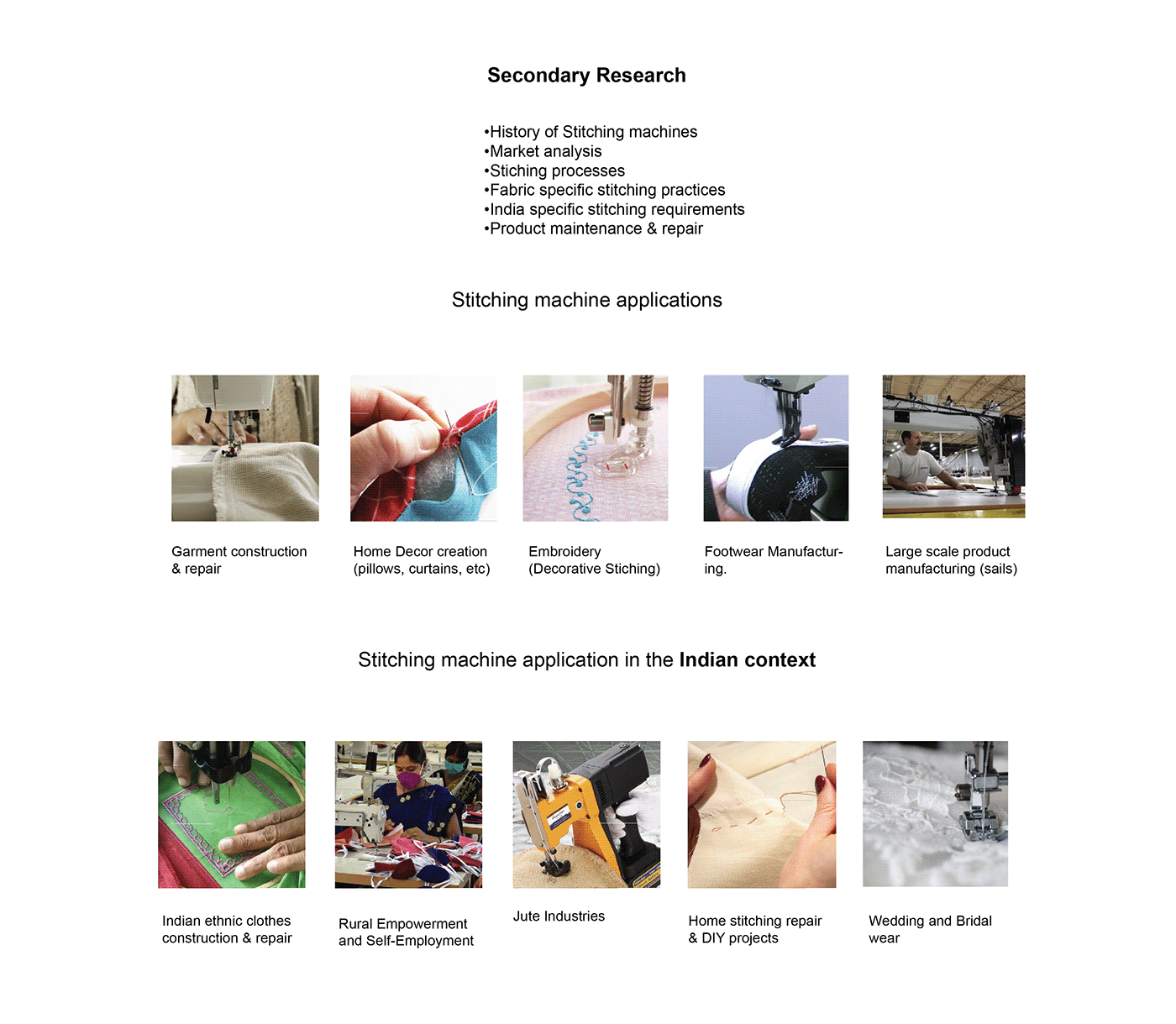 Secondary Research

•History of Stitching machines
•Market analysis
•Stiching processes
•Fabric specific stitching practices
•India specific stitching requirements
•Product maintenance & repair

Stitching machine applications

Garment construction & repair

Home Decor creation (pillows, curtains, etc)

Embroidery (Decorative Stiching)

Footwear Manufacturing.

Large scale product manufacturing (sails)

Stitching machine application in the Indian context

Indian ethnic clothes construction & repair

Rural Empowerment and Self-Employment

Jute Industries

Home stitching repair & DIY projects

Wedding and Bridal wear