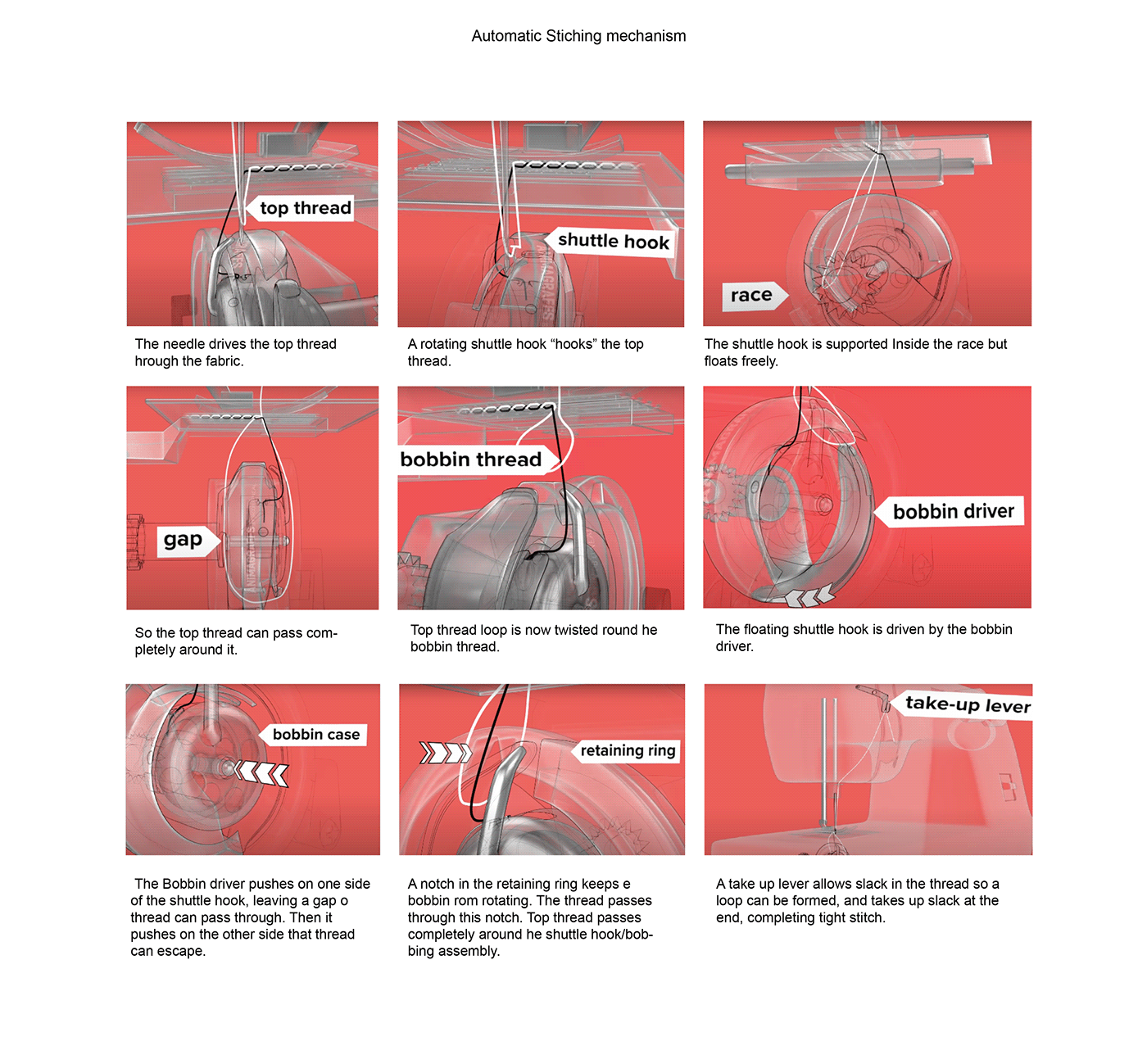 Automatic Stiching mechanism

top thread

The needle drives the top thread hrough the fabric.

shuttle hook

A rotating shuttle hook “hooks” the top thread.

race

The shuttle hook is supported Inside the race but floats freely.

gap

So the top thread can pass completely around it.

bobbin thread

Top thread loop is now twisted round he bobbin thread.

bobbin driver

The floating shuttle hook is driven by the bobbin driver.

bobbin case

The Bobbin driver pushes on one side of the shuttle hook, leaving a gap o thread can pass through. Then it pushes on the other side that thread can escape.

retaining ring

A notch in the retaining ring keeps e bobbin rom rotating. The thread passes through this notch. Top thread passes completely around he shuttle hook/bobbing assembly.

take-up lever

A take up lever allows slack in the thread so a loop can be formed, and takes up slack at the end, completing tight stitch.