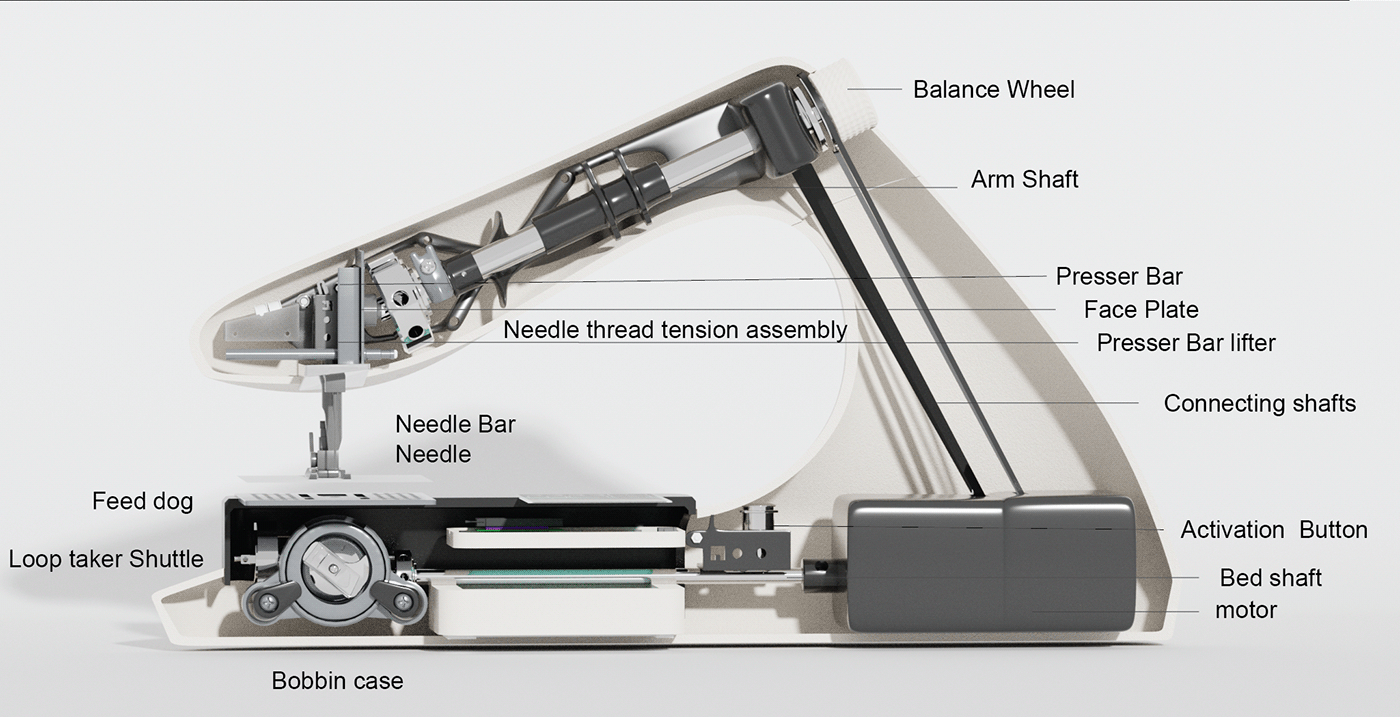 Balance Wheel
Arm Shaft
Presser Bar
Face Plate
Needle thread tension assembly
Presser Bar lifter
Connecting shafts
Needle Bar
Needle
Feed dog
Loop taker Shuttle
Activation Button
Bed shaft
motor
Bobbin case