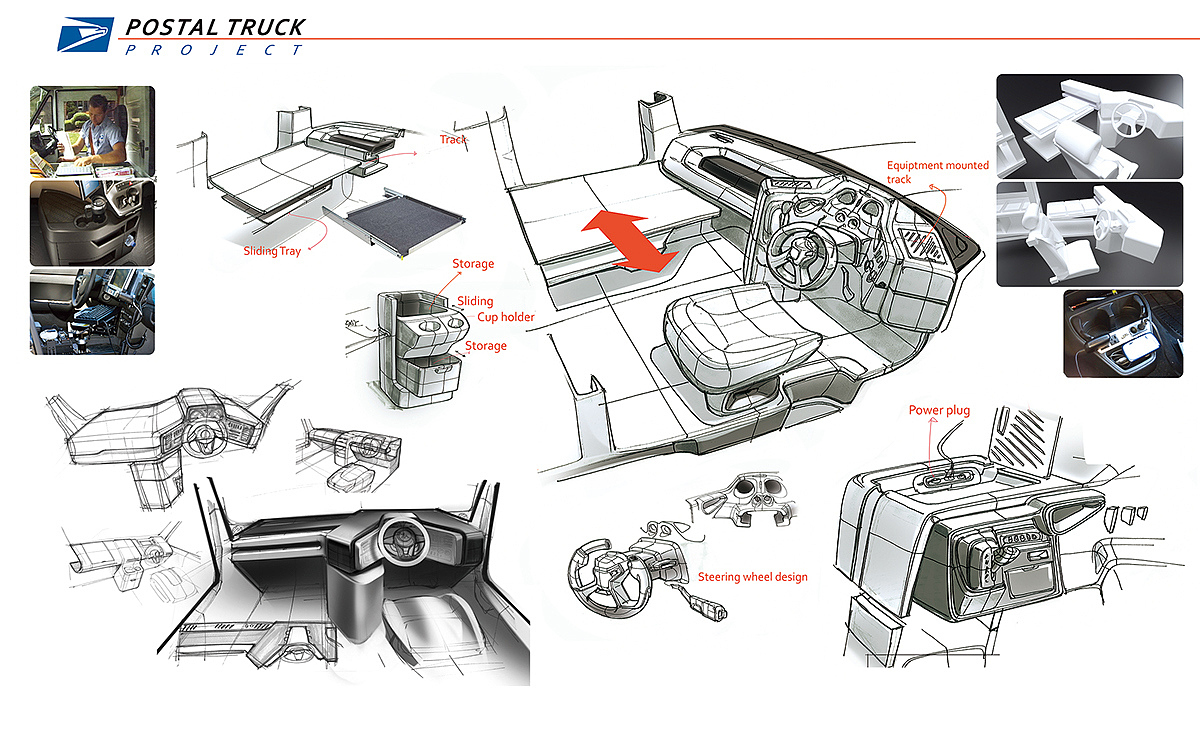 POSTAL TRUCK
PROJECT

Track

Sliding Tray

Storage
Sliding
Cup holder
Storage

Equipment mounted track

Power plug

Steering wheel design