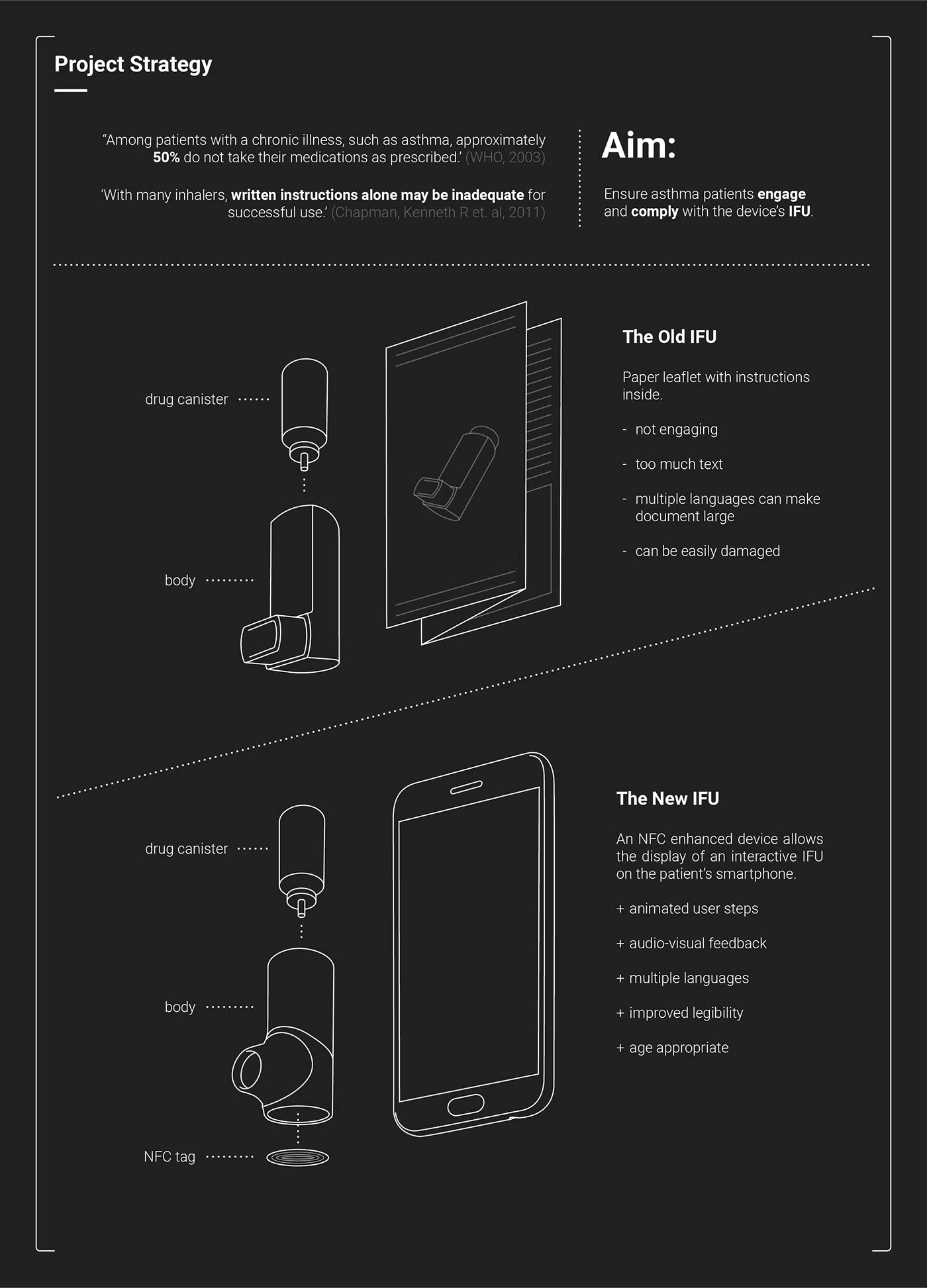 Project Strategy

"Among patients with a chronic illness, such as asthma, approximately 50% do not take their medications as prescribed.' (WHO, 2003)

'With many inhalers, written instructions alone may be inadequate for successful use.' (Chapman, Kenneth R et. al, 2011)

Aim:

Ensure asthma patients engage and comply with the device's IFU.

drug canister

body

The Old IFU

Paper leaflet with instructions inside.

- not engaging

- too much text

- multiple languages can make document large

- can be easily damaged

drug canister

body

NFC tag

The New IFU

An NFC enhanced device allows the display of an interactive IFU on the patient's smartphone.

+ animated user steps

+ audio-visual feedback

+ multiple languages

+ improved legibility

+ age appropriate