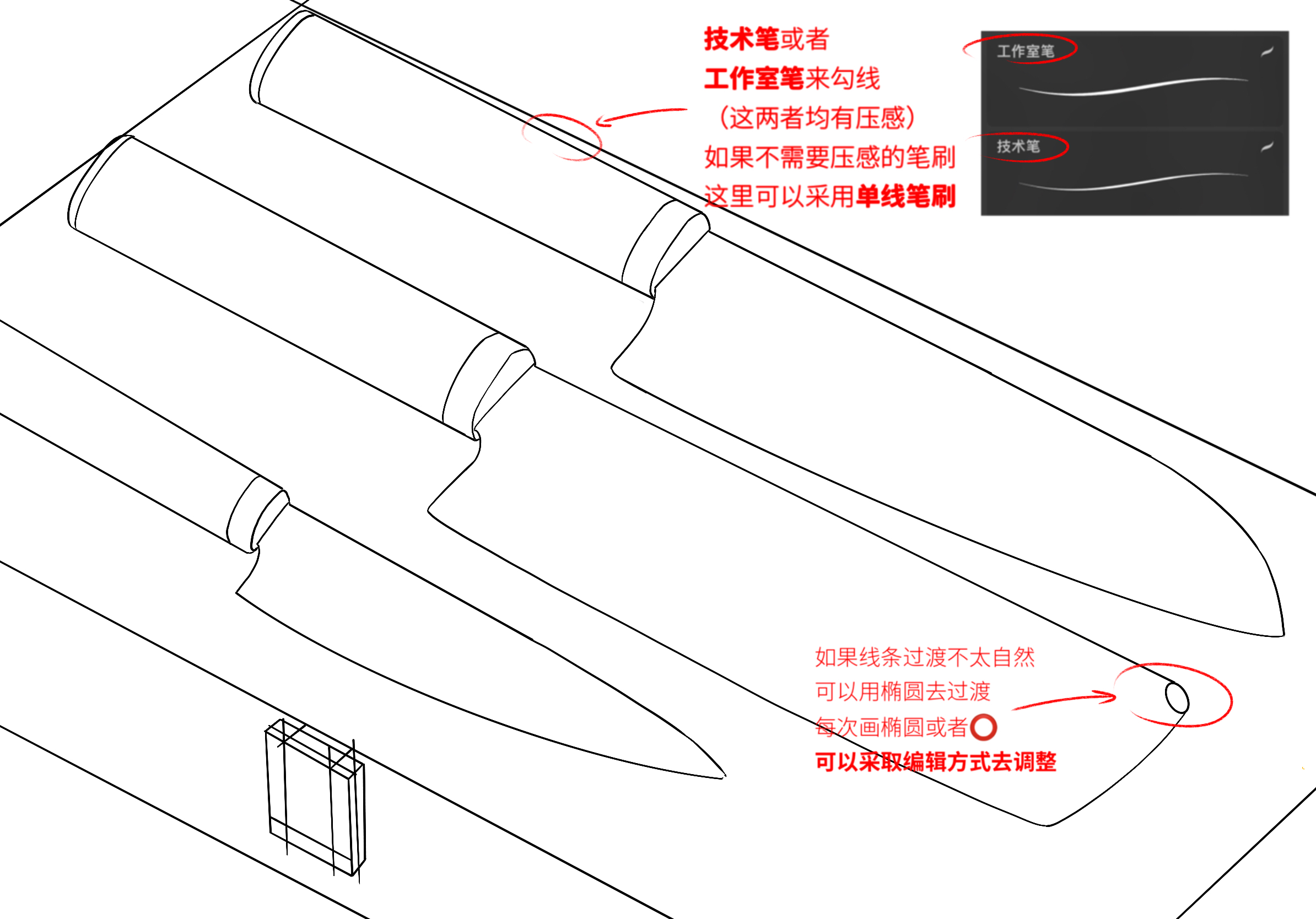 技术笔或者
工作室笔来勾线
（这两者均有压感）
如果不需要压感的笔刷
这里可以采用单线笔刷

工作室笔
技术笔

如果线条过渡不太自然
可以用椭圆去过渡
每次画椭圆或者
可以采取编辑方式去调整