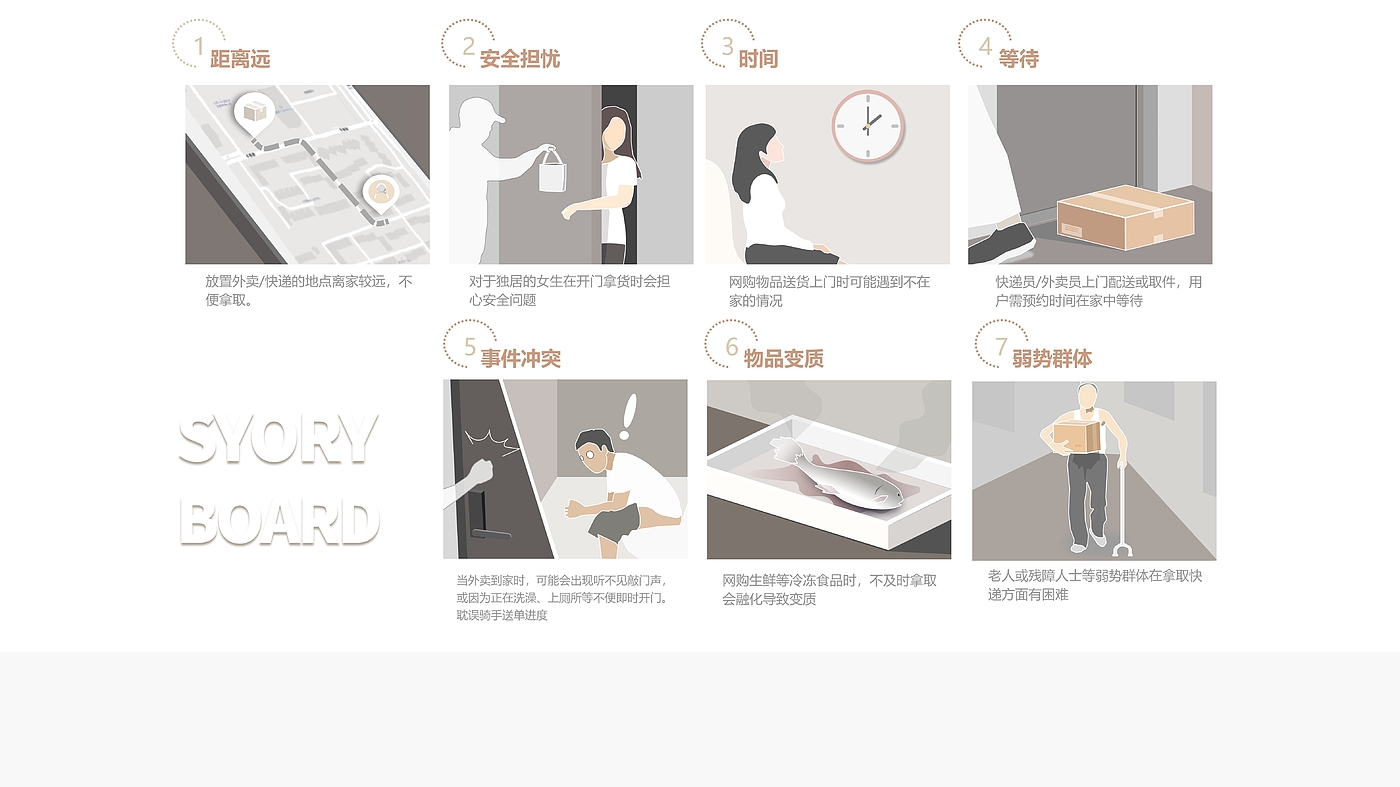 1 距离远

放置外卖/快递的地点离家较远，不便拿取。

2 安全担忧

对于独居的女生在开门拿货时会担心安全问题

3 时间

网购物品送货上门时可能遇到不在家的情况

4 等待

快递员/外卖员上门配送或取件，用户需预约时间在家中等待

SYORY BOARD

5 事件冲突

当外卖到家时，可能会出现听不见敲门声，或因为正在洗澡、上厕所等不便即时开门。耽误骑手送单进度

6 物品变质

网购生鲜等冷冻食品时，不及时拿取会融化导致变质

7 弱势群体

老人或残障人士等弱势群体在拿取快递方面有困难