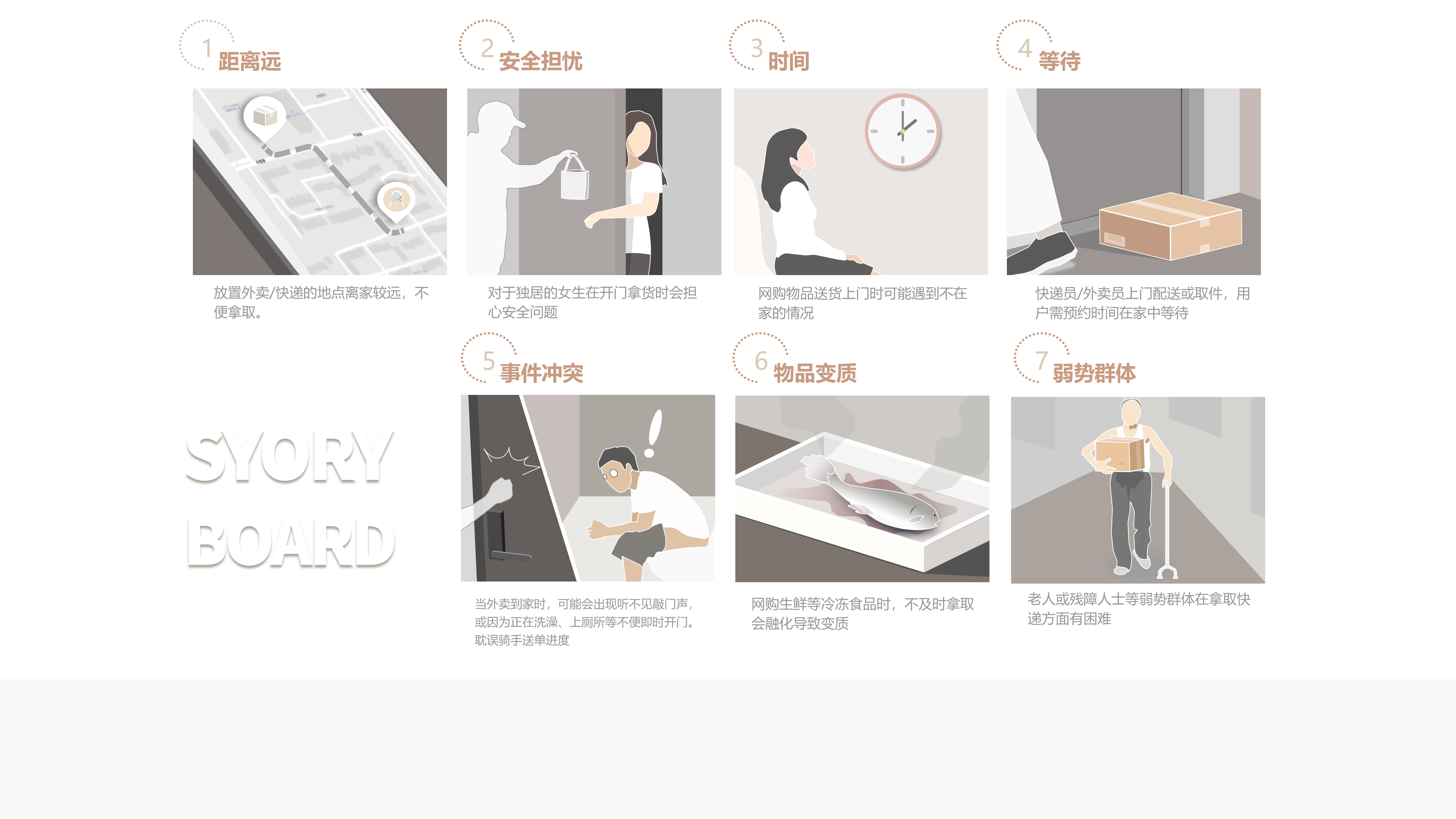 1 距离远

放置外卖/快递的地点离家较远，不便拿取。

2 安全担忧

对于独居的女生在开门拿货时会担心安全问题

3 时间

网购物品送货上门时可能遇到不在家的情况

4 等待

快递员/外卖员上门配送或取件，用户需预约时间在家中等待

SYORY BOARD

5 事件冲突

当外卖到家时，可能会出现听不见敲门声，或因为正在洗澡、上厕所等不便即时开门。耽误骑手送单进度

6 物品变质

网购生鲜等冷冻食品时，不及时拿取会融化导致变质

7 弱势群体

老人或残障人士等弱势群体在拿取快递方面有困难