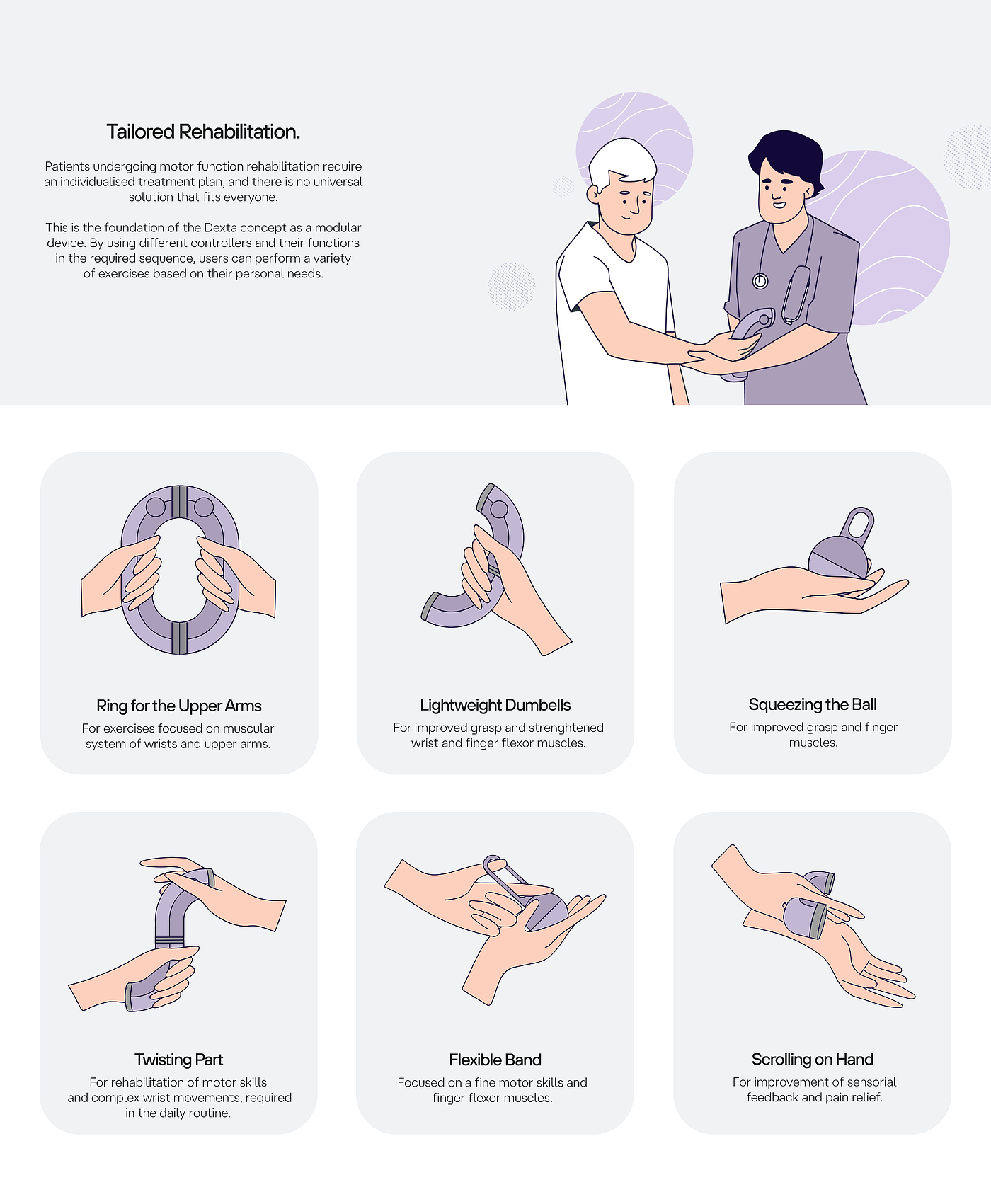 Tailored Rehabilitation.

Patients undergoing motor function rehabilitation require an individualised treatment plan, and there is no universal solution that fits everyone.

This is the foundation of the Dexta concept as a modular device. By using different controllers and their functions in the required sequence, users can perform a variety of exercises based on their personal needs.

Ring for the Upper Arms

For exercises focused on muscular system of wrists and upper arms.

Lightweight Dumbells

For improved grasp and strenghtened wrist and finger flexor muscles.

Squeezing the Ball

For improved grasp and finger muscles.

Twisting Part

For rehabilitation of motor skills and complex wrist movements, required in the daily routine.

Flexible Band

Focused on a fine motor skills and finger flexor muscles.

Scrolling on Hand

For improvement of sensorial feedback and pain relief.