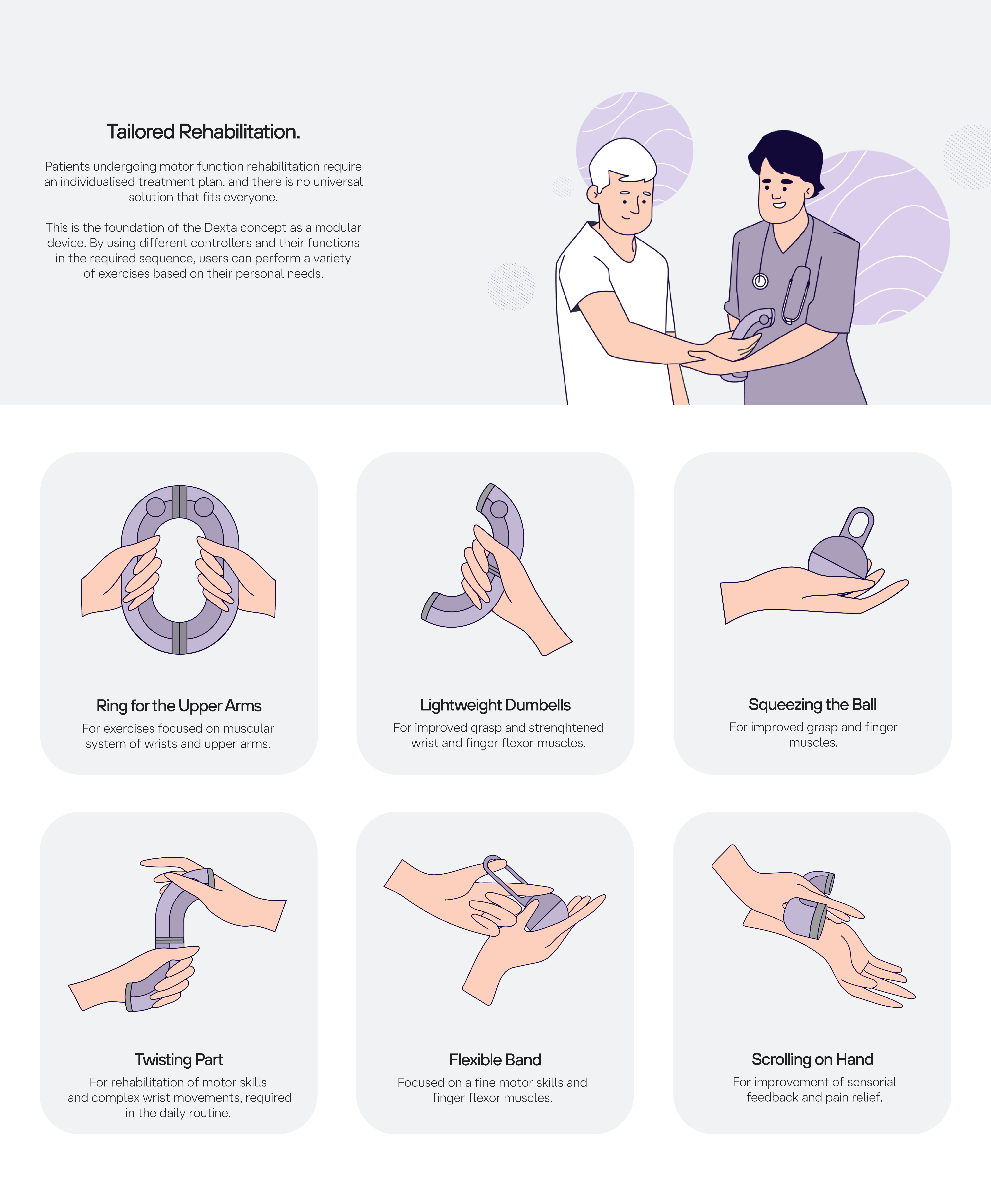 Tailored Rehabilitation.

Patients undergoing motor function rehabilitation require an individualised treatment plan, and there is no universal solution that fits everyone.

This is the foundation of the Dexta concept as a modular device. By using different controllers and their functions in the required sequence, users can perform a variety of exercises based on their personal needs.

Ring for the Upper Arms
For exercises focused on muscular system of wrists and upper arms.

Lightweight Dumbells
For improved grasp and strenghtened wrist and finger flexor muscles.

Squeezing the Ball
For improved grasp and finger muscles.

Twisting Part
For rehabilitation of motor skills and complex wrist movements, required in the daily routine.

Flexible Band
Focused on a fine motor skills and finger flexor muscles.

Scrolling on Hand
For improvement of sensorial feedback and pain relief.