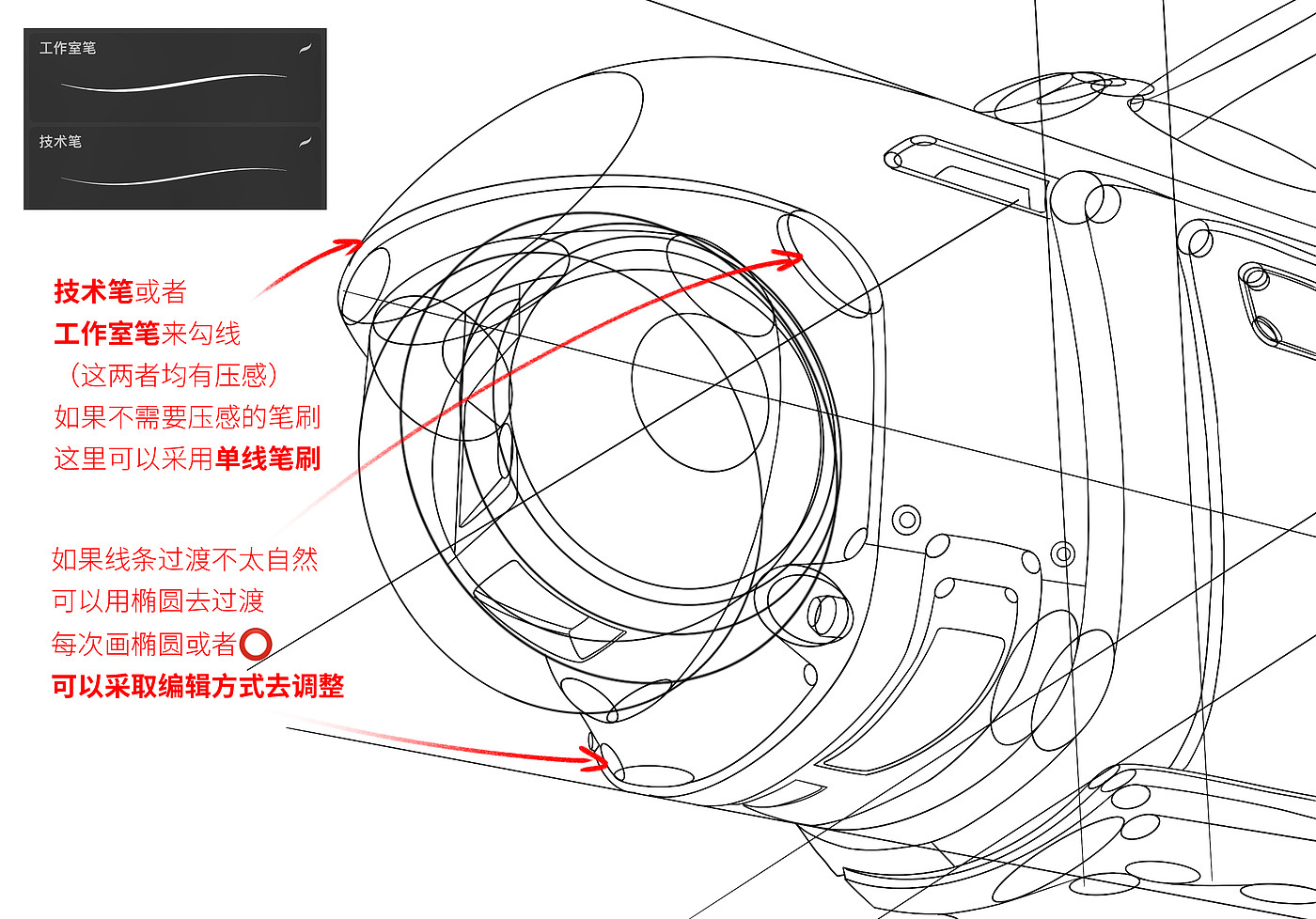 工作室笔

技术笔

技术笔或者
工作室笔来勾线
（这两者均有压感）
如果不需要压感的笔刷
这里可以采用单线笔刷

如果线条过渡不太自然
可以用椭圆去过渡
每次画椭圆或者⭕
可以采取编辑方式去调整