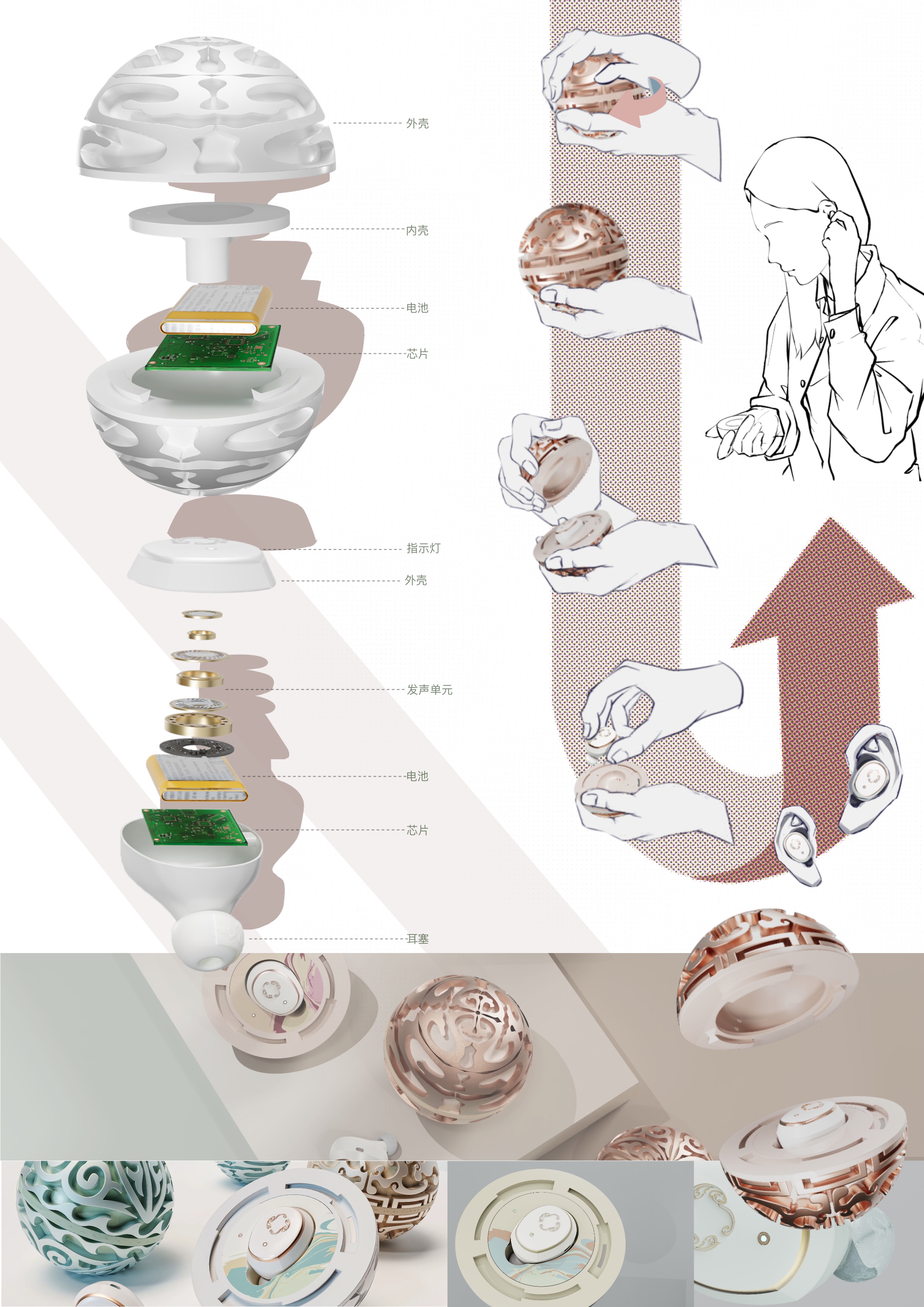 外壳

内壳

电池

芯片

指示灯

外壳

发声单元

电池

芯片

耳塞