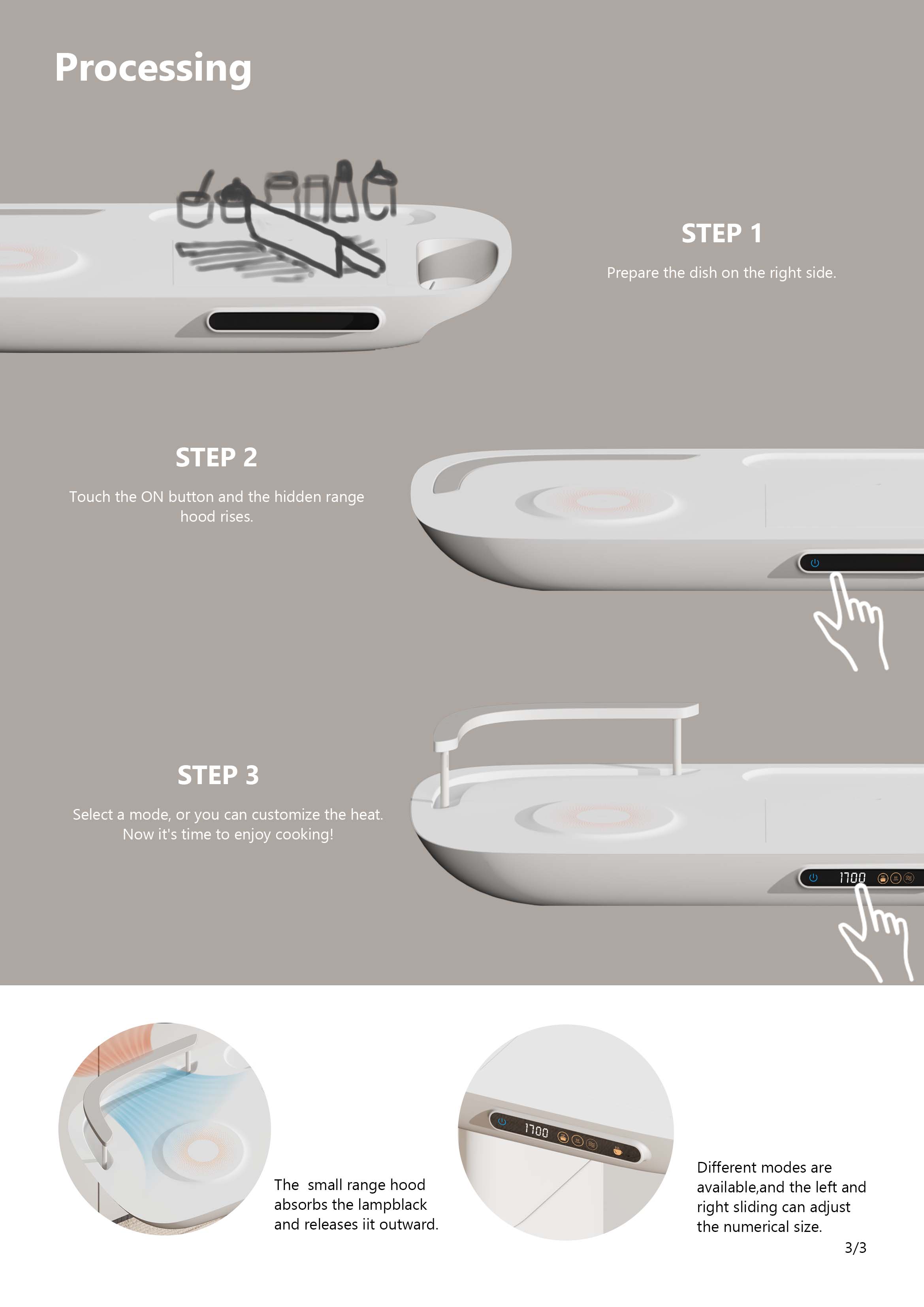 Processing

STEP 1

Prepare the dish on the right side.

STEP 2

Touch the ON button and the hidden range hood rises.

STEP 3

Select a mode, or you can customize the heat. Now it's time to enjoy cooking!

1700

The small range hood absorbs the lampblack and releases iit outward.

1700

Different modes are available,and the left and right sliding can adjust the numerical size.

3/3