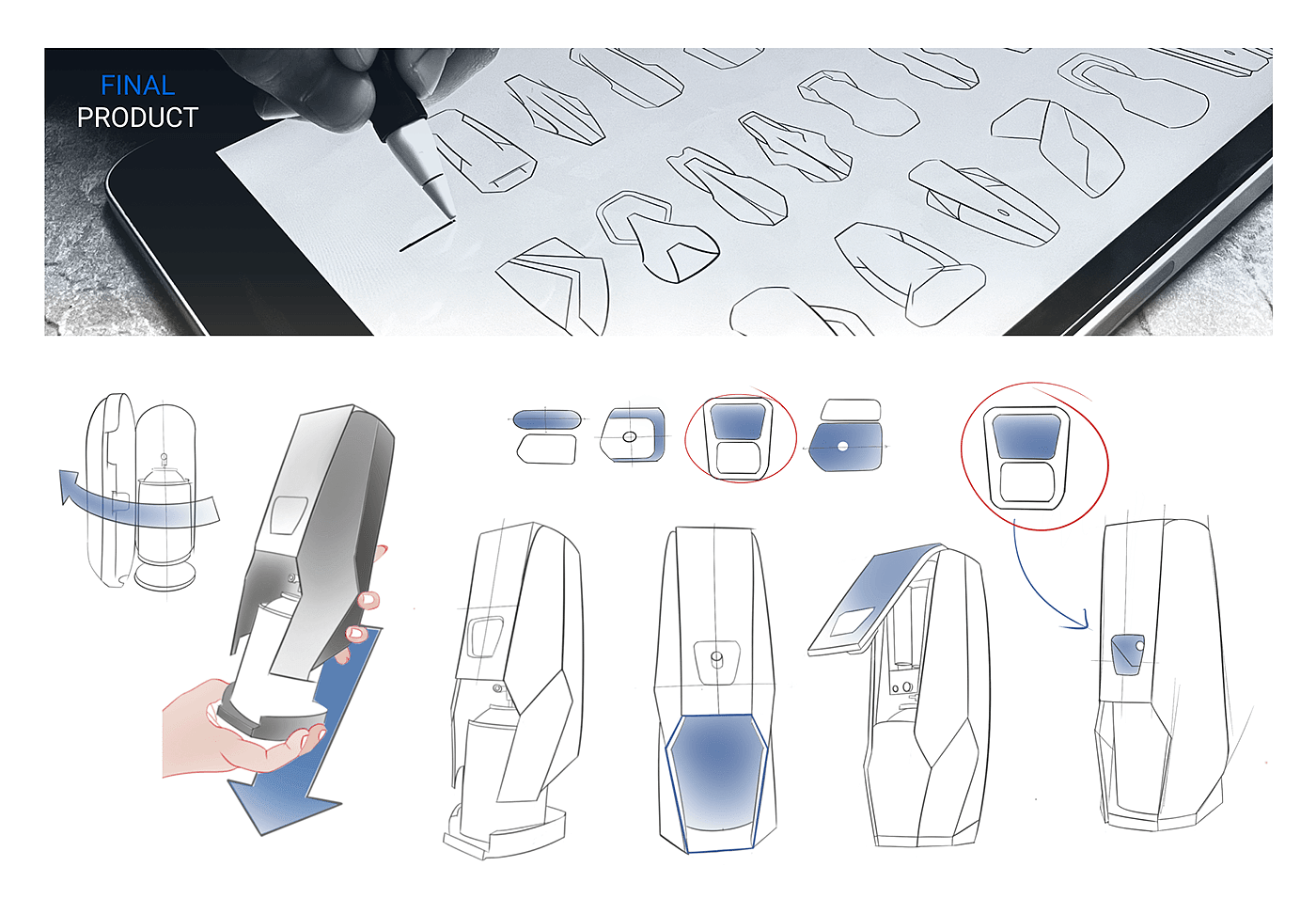 FINAL
PRODUCT