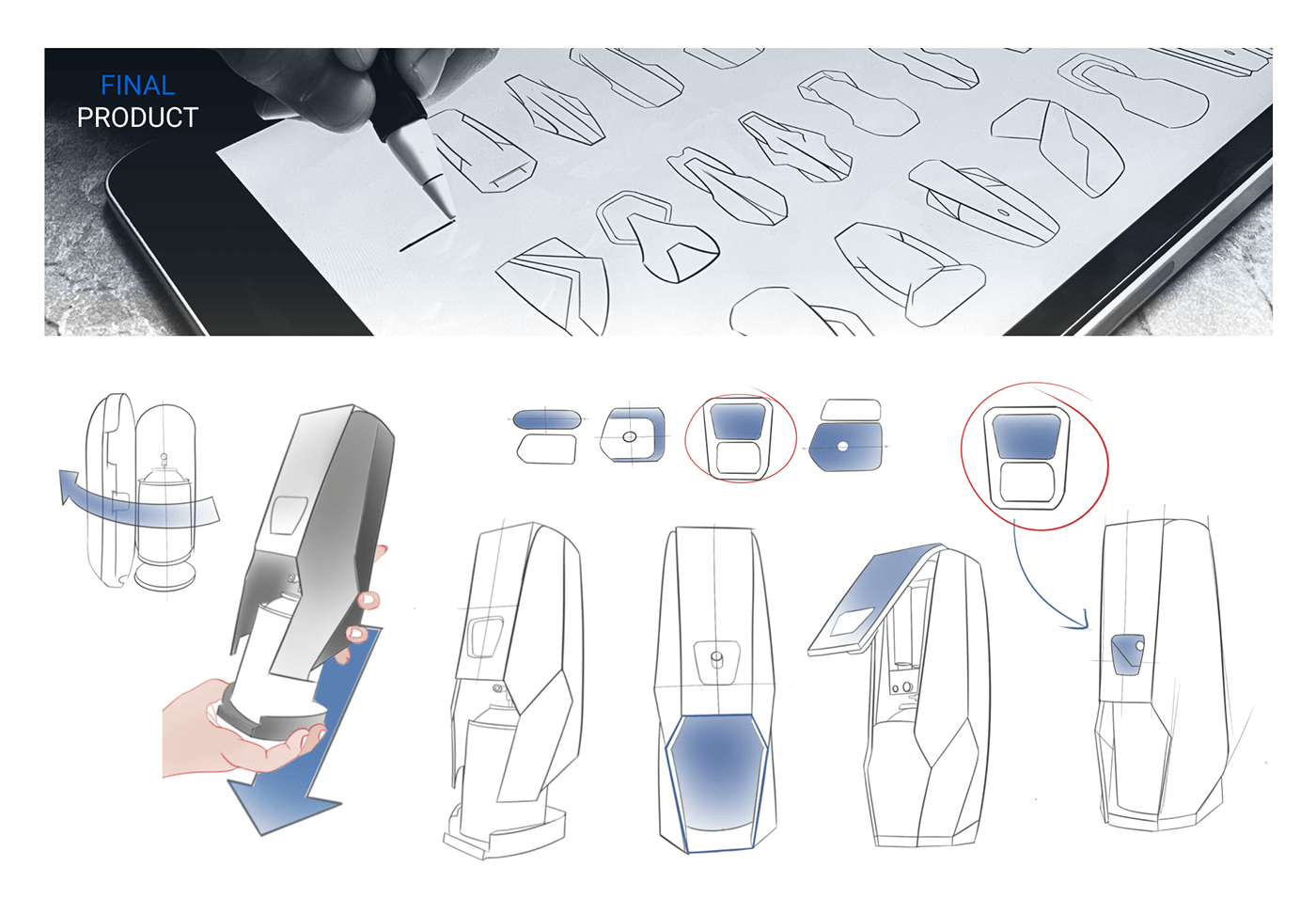 FINAL
PRODUCT