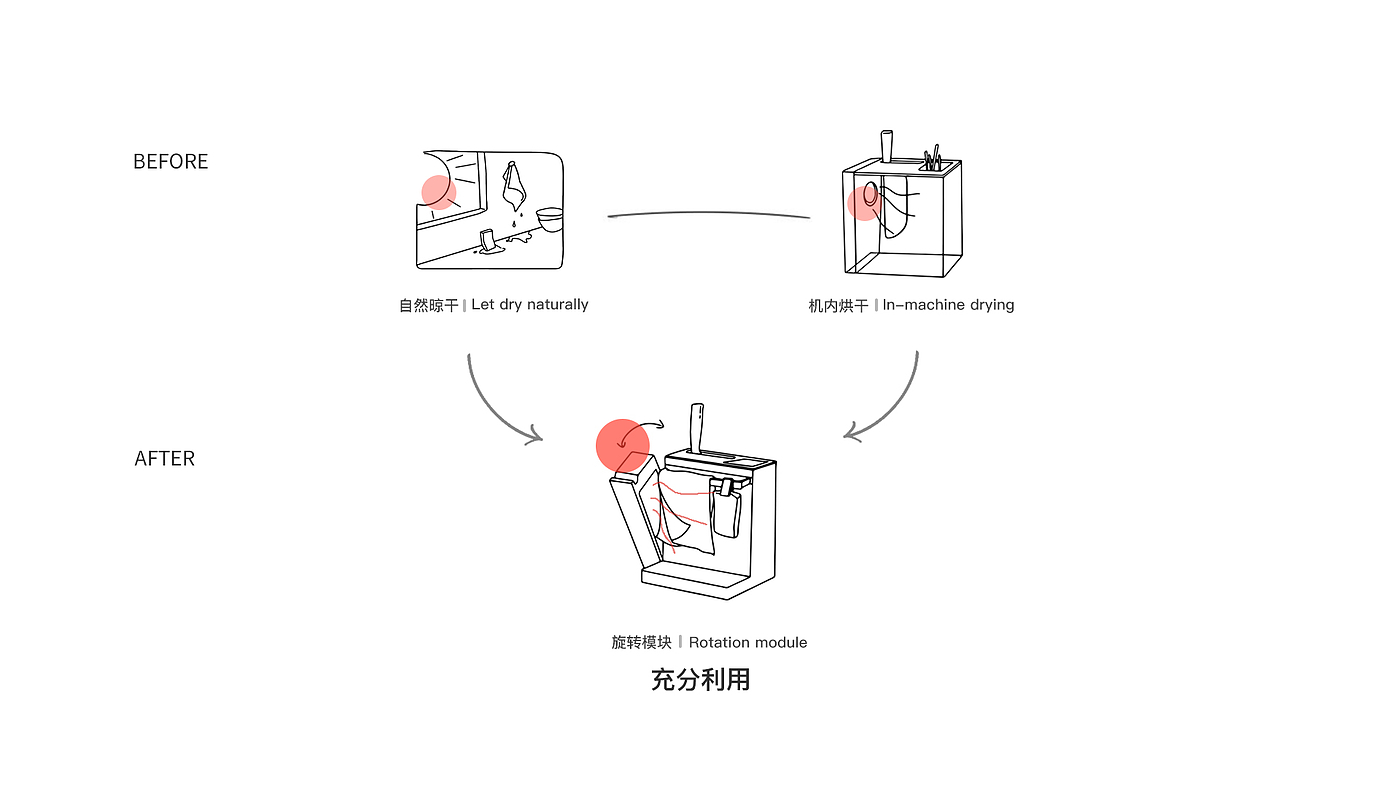 BEFORE

自然晾干 | Let dry naturally

机内烘干 | In-machine drying

AFTER

旋转模块 | Rotation module

充分利用