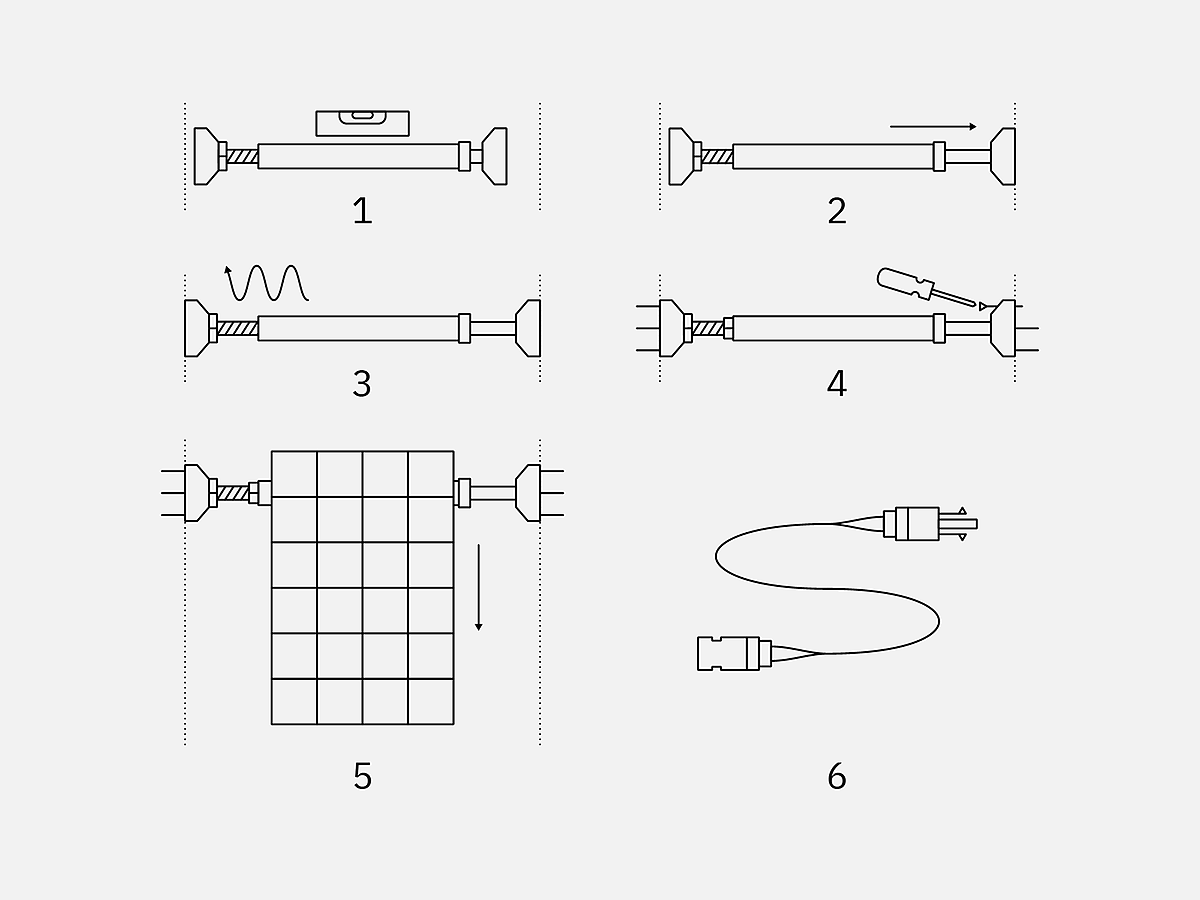 1

2

3

4

5

6