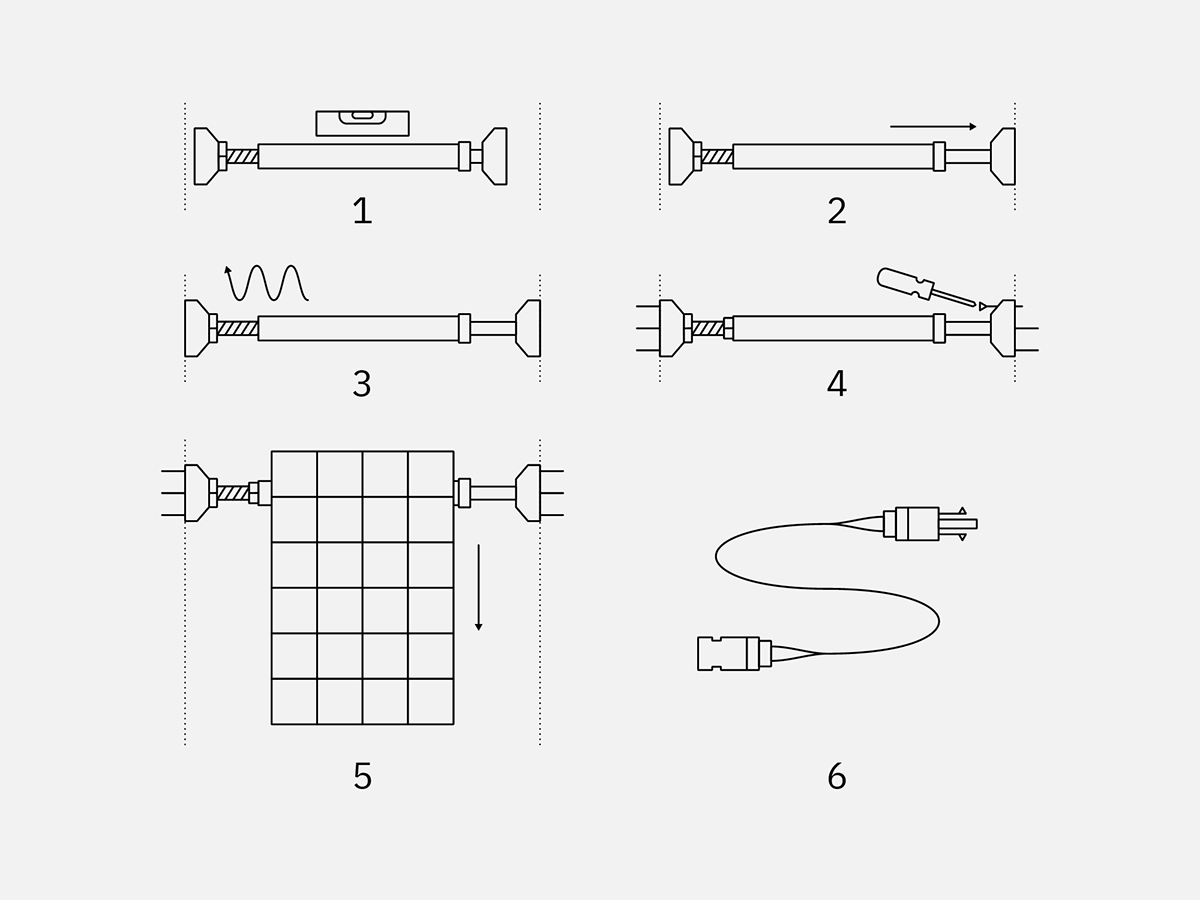 1

2

3

4

5

6