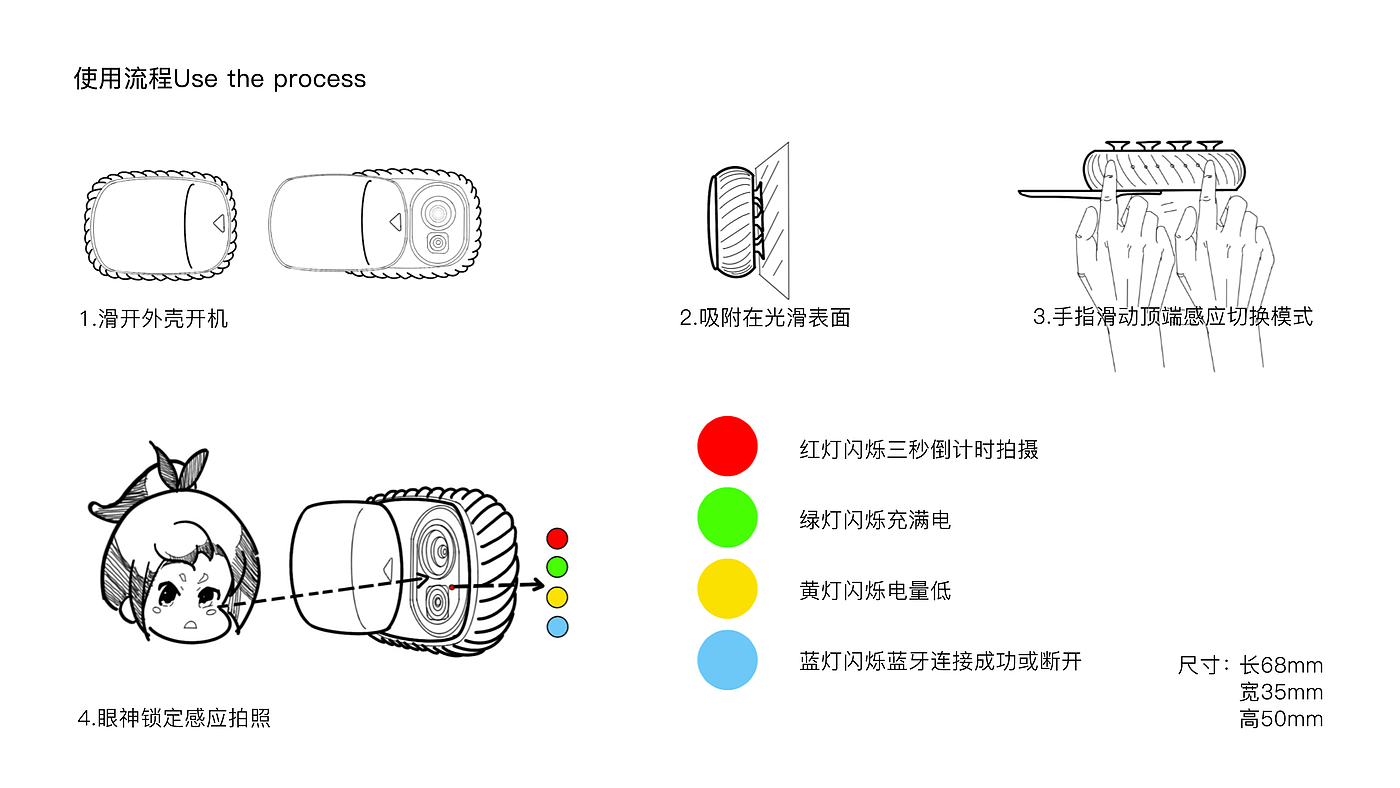 使用流程Use the process

1.滑开外壳开机

2.吸附在光滑表面

3.手指滑动顶端感应切换模式

4.眼神锁定感应拍照

红灯闪烁三秒倒计时拍摄

绿灯闪烁充满电

黄灯闪烁电量低

蓝灯闪烁蓝牙连接成功或断开

尺寸：长68mm
宽35mm
高50mm