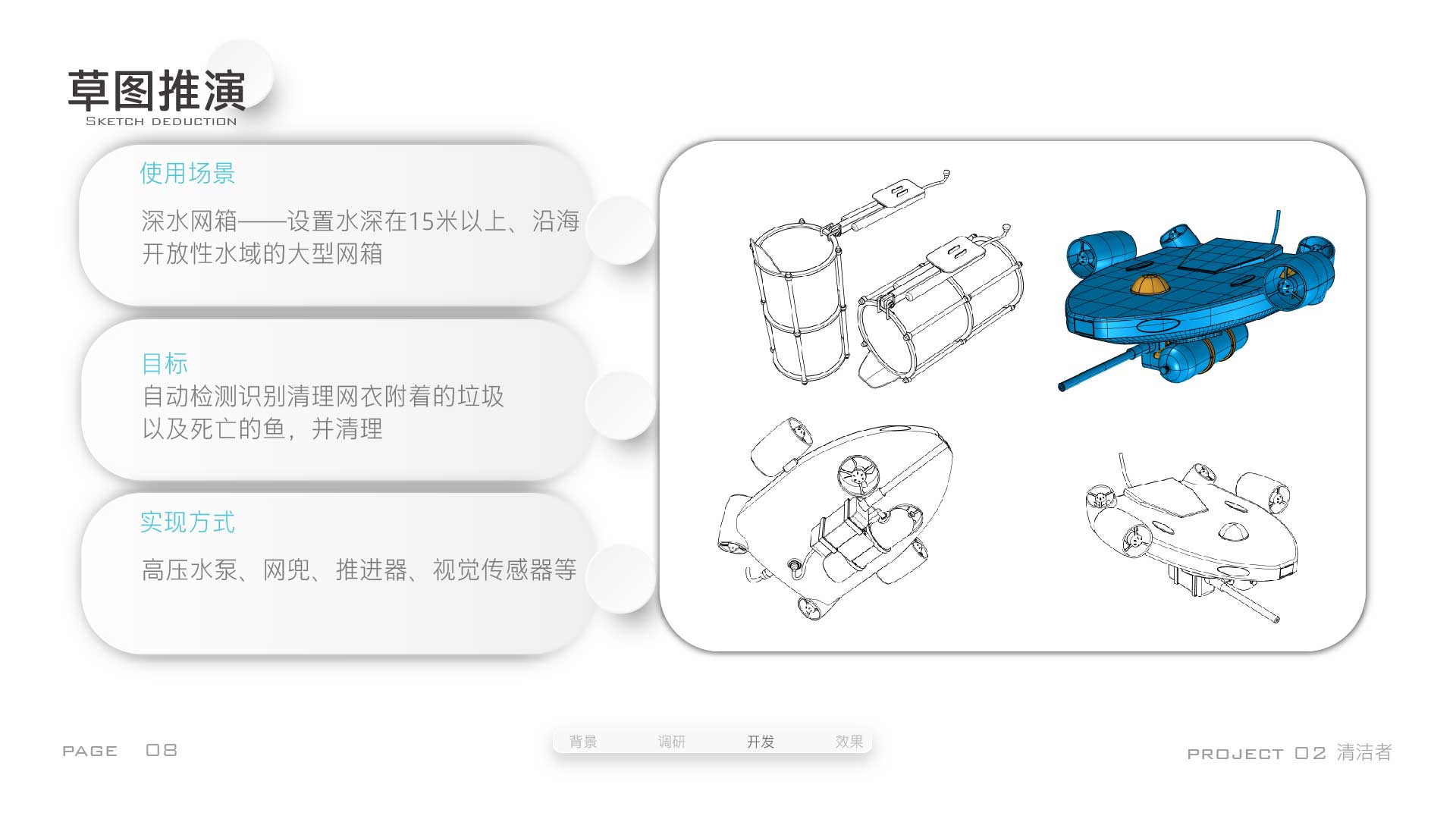 草图推演
SKETCH DEDUCTION

使用场景

深水网箱——设置水深在15米以上、沿海开放性水域的大型网箱

目标
自动检测识别清理网衣附着的垃圾以及死亡的鱼，并清理

实现方式

高压水泵、网兜、推进器、视觉传感器等

PAGE 08

背景 调研 开发 效果

PROJECT 02 清洁者