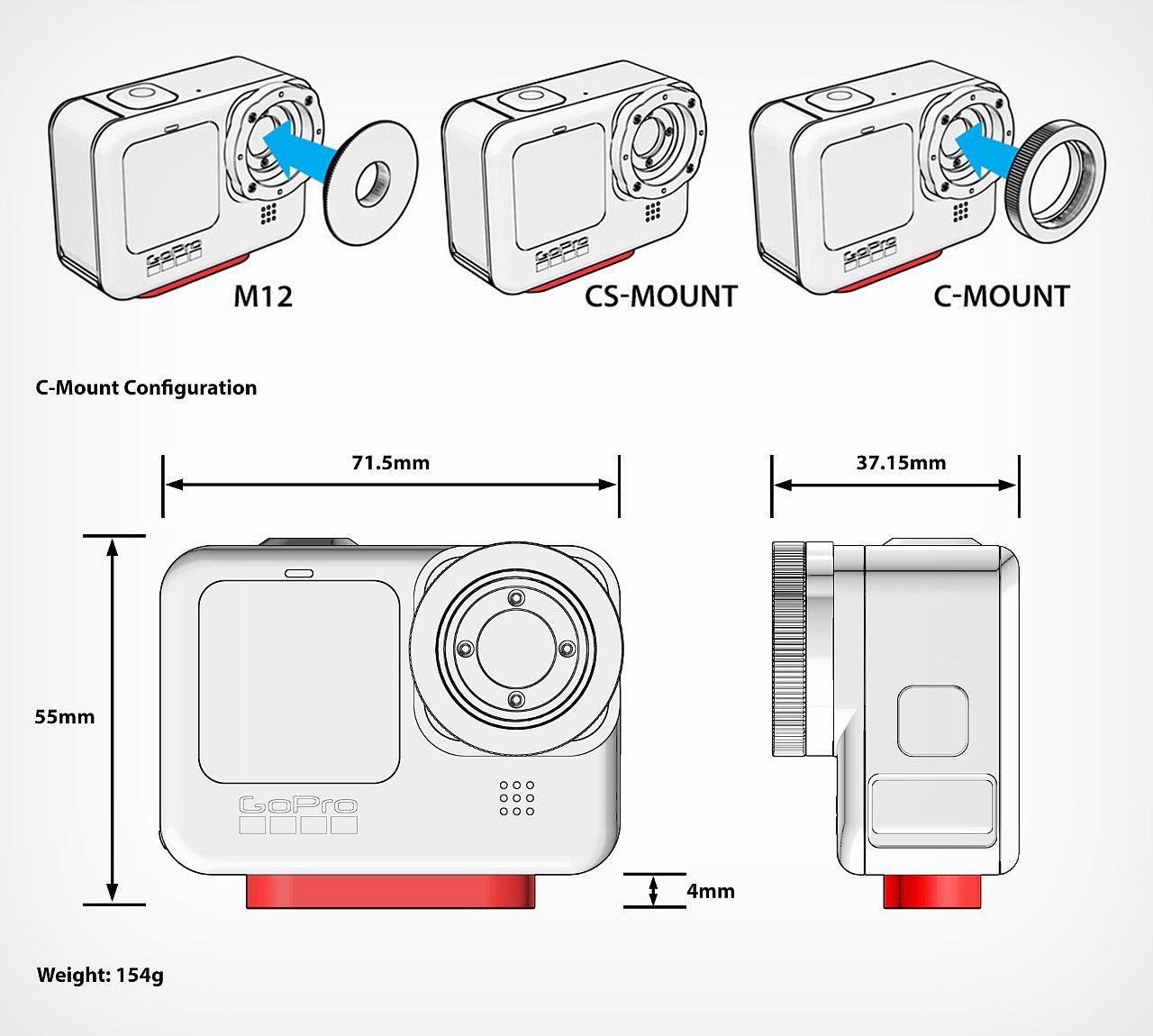 GoPro
M12

GoPro
CS-MOUNT

GoPro
C-MOUNT

C-Mount Configuration

71.5mm

37.15mm

55mm

GoPro

4mm

Weight: 154g