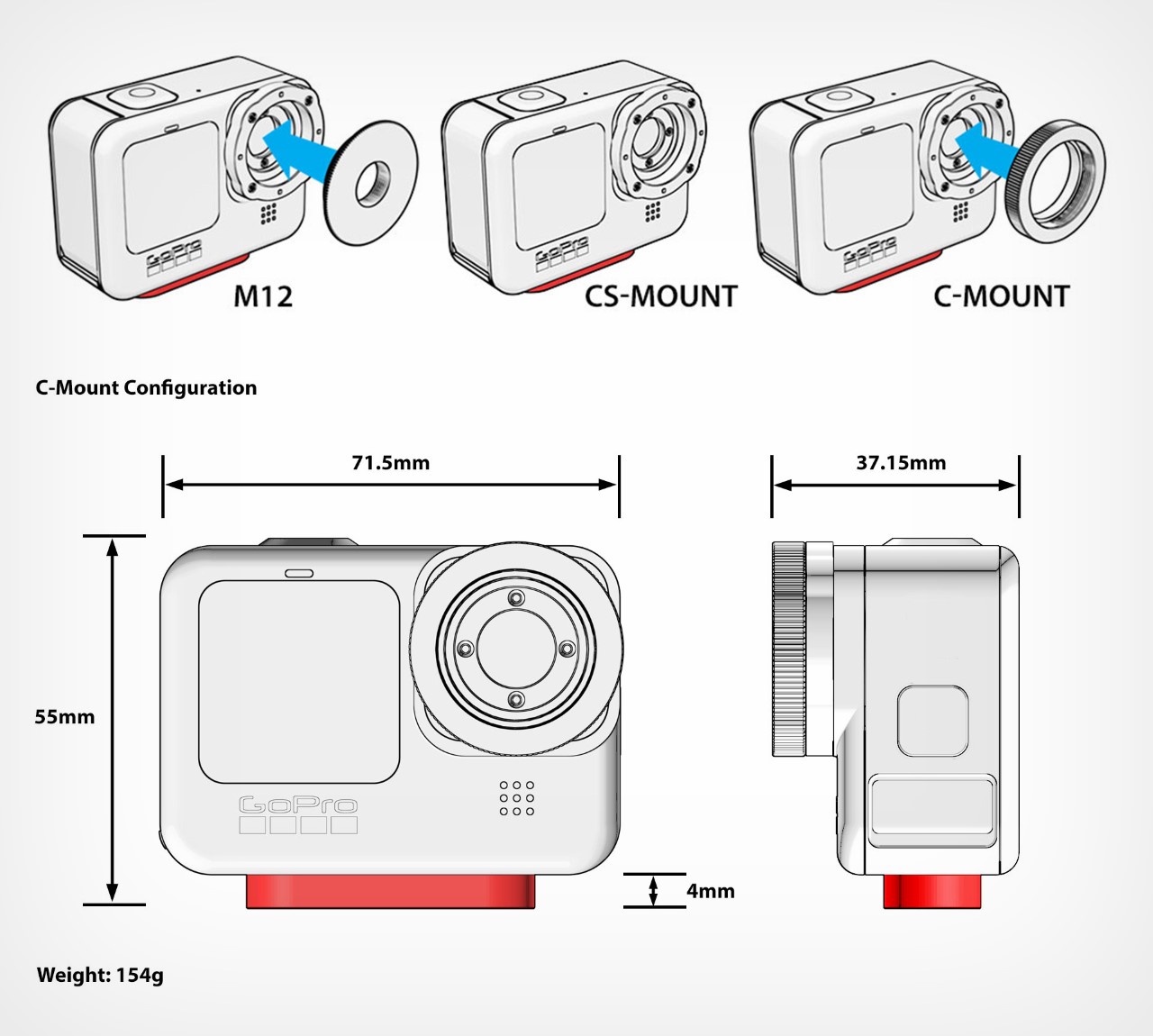 GoPro
M12
GoPro
CS-MOUNT
GoPro
C-MOUNT

C-Mount Configuration

71.5mm

37.15mm

55mm

GoPro

4mm

Weight: 154g