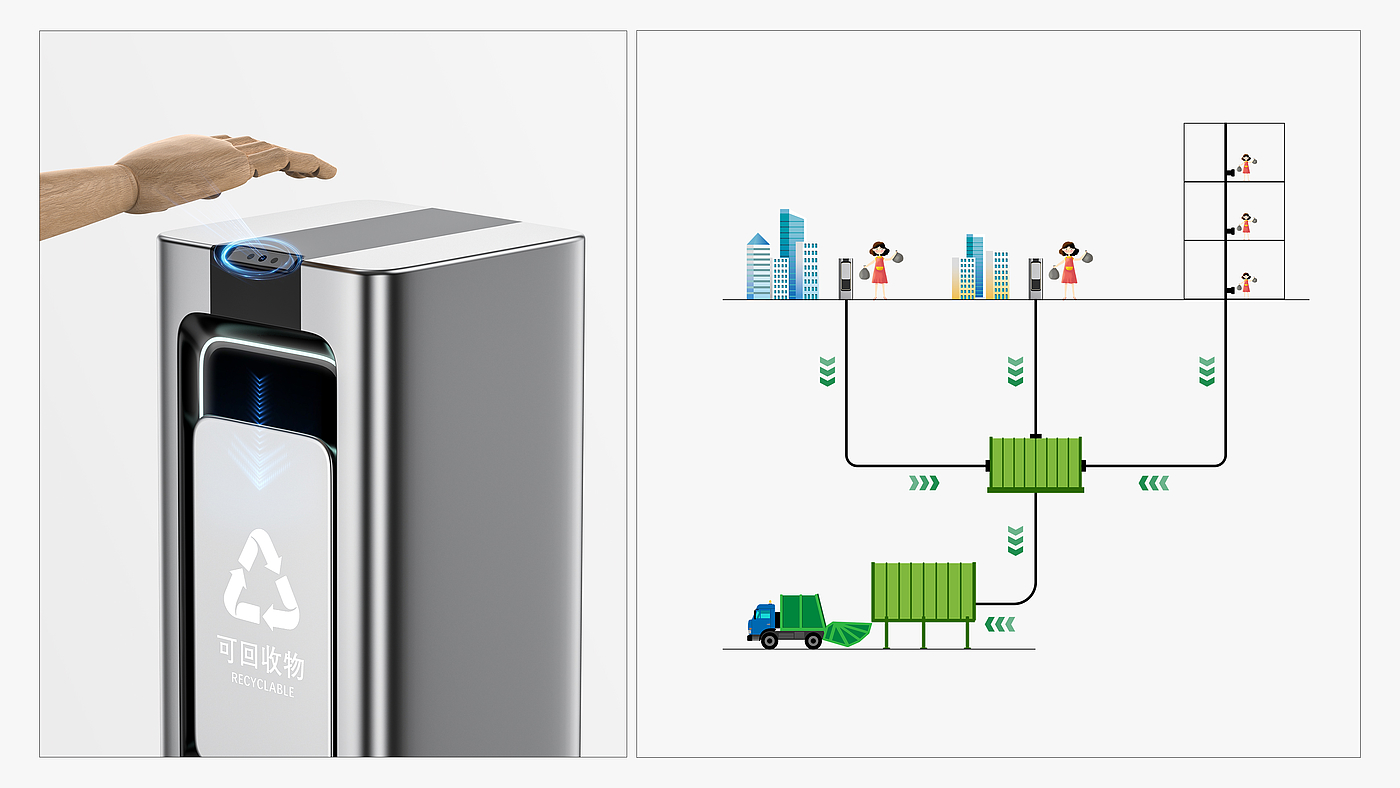 可回收物
RECYCLABLE