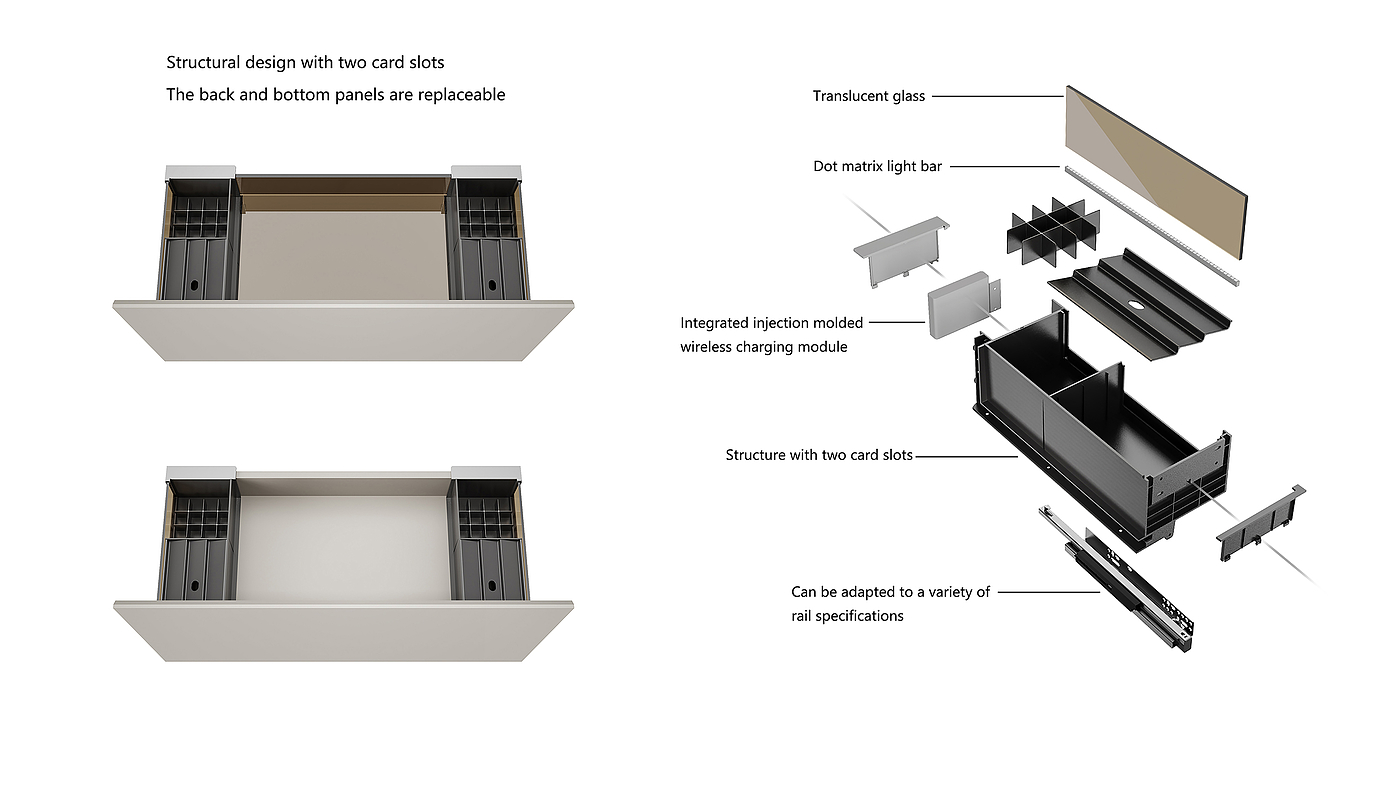 Structural design with two card slots

The back and bottom panels are replaceable

Translucent glass

Dot matrix light bar

Integrated injection molded wireless charging module

Structure with two card slots

Can be adapted to a variety of rail specifications