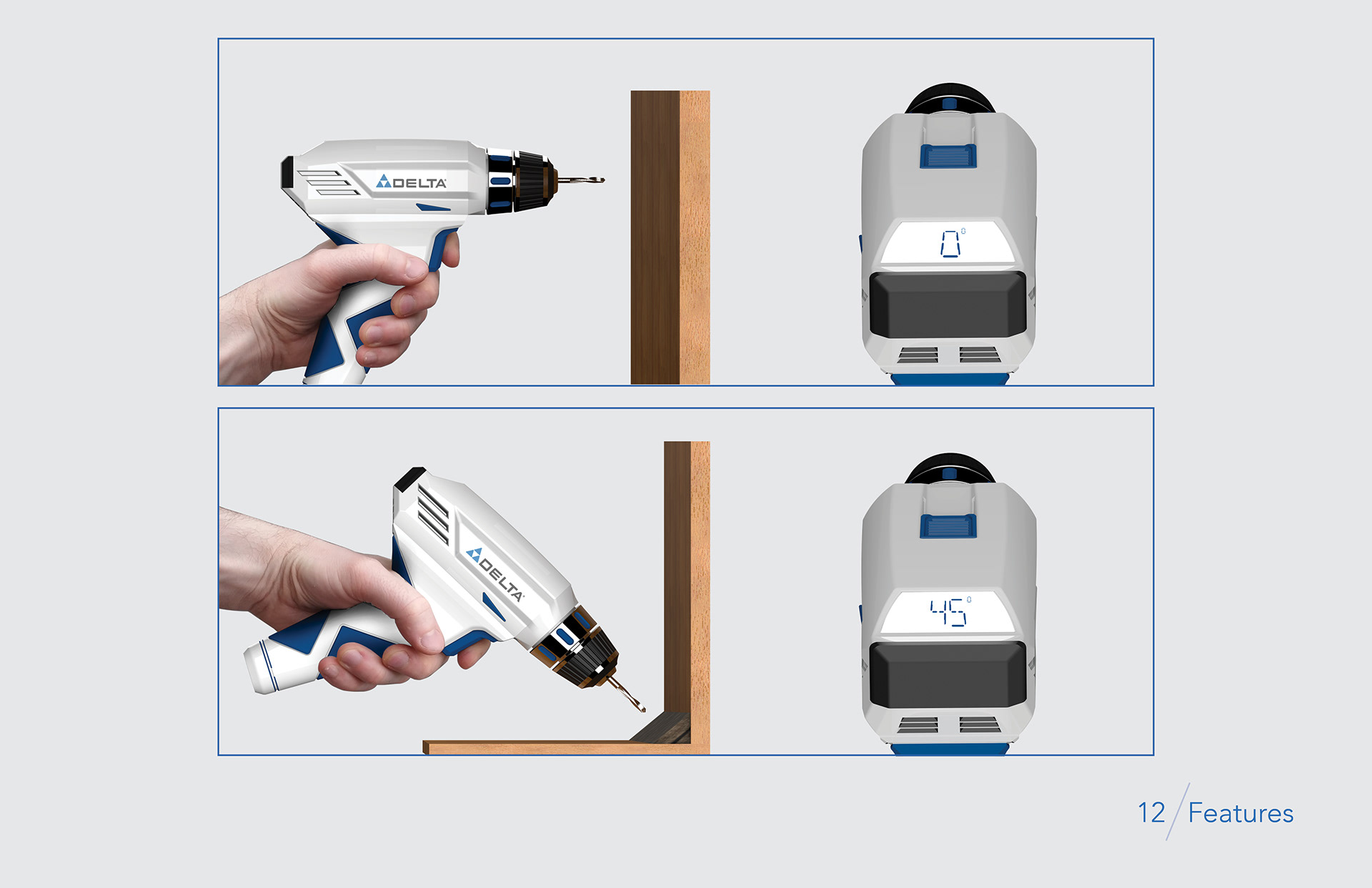 DELTA

0°

DELTA

45°

12 / Features