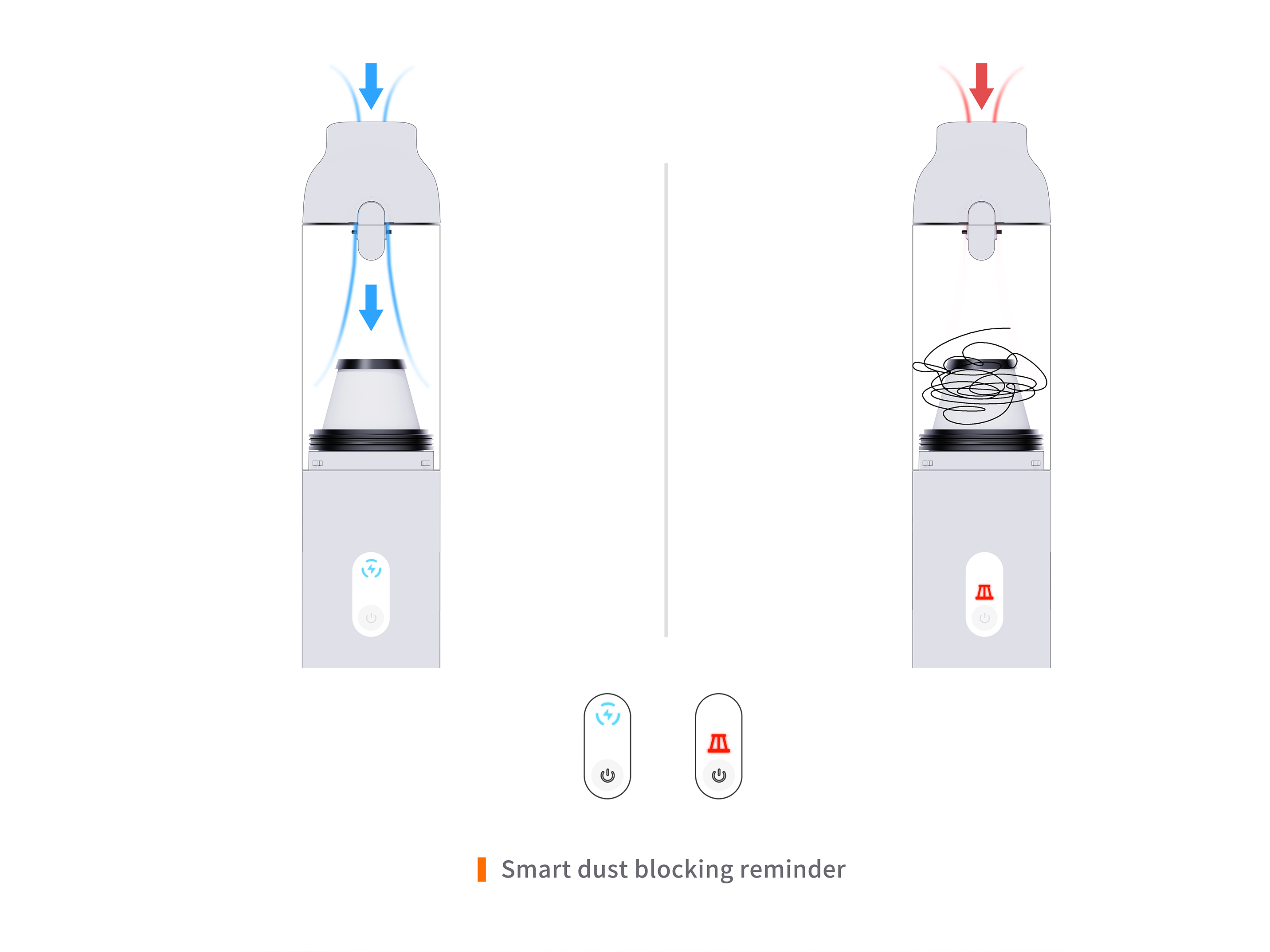 Smart dust blocking reminder