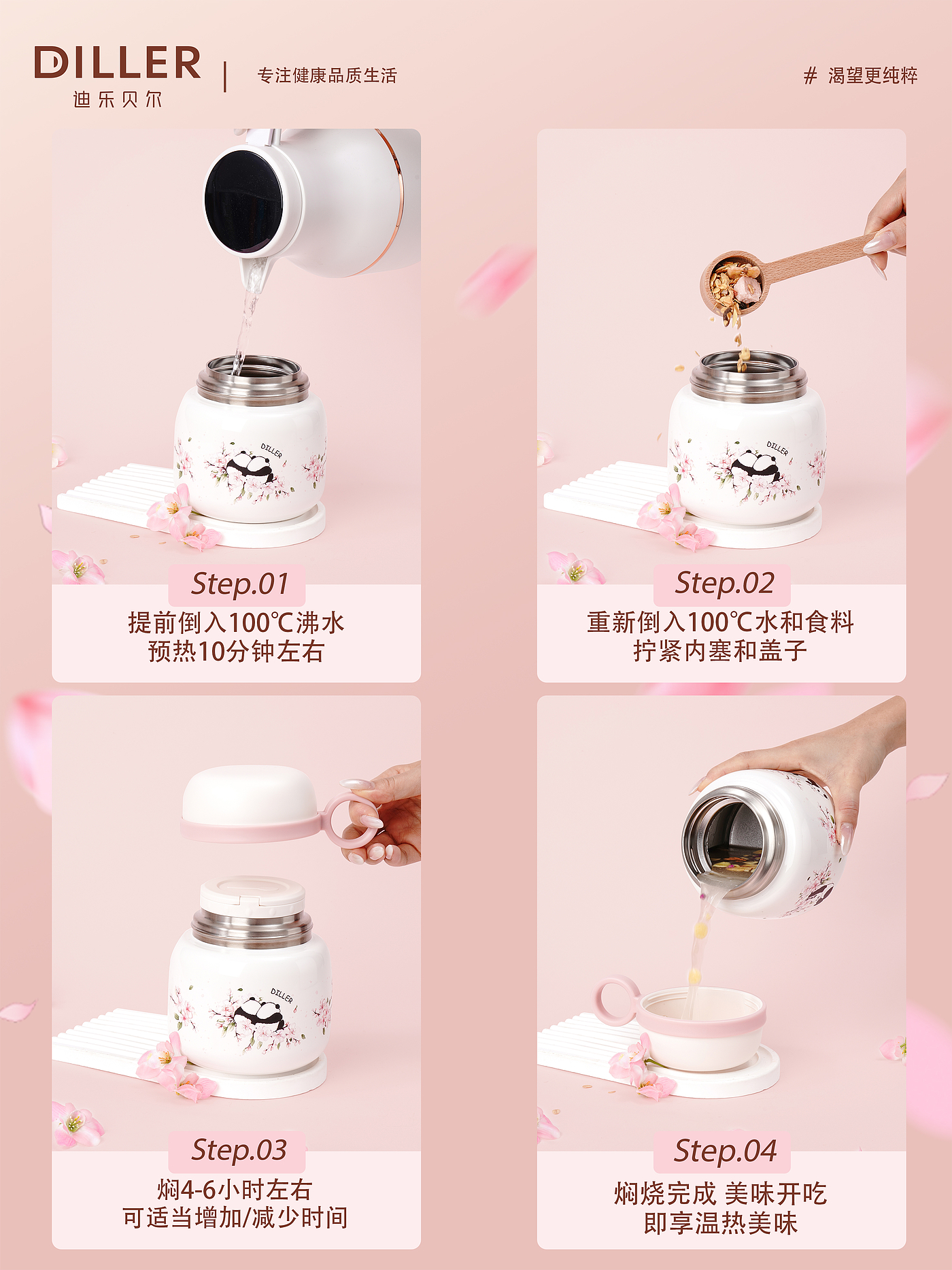 DILLER
迪乐贝尔

专注健康品质生活

# 渴望更纯粹

DILLER

Step.01
提前倒入100℃沸水
预热10分钟左右

DILLER

Step.02
重新倒入100℃水和食料
拧紧内塞和盖子

DILLER

Step.03
焖4-6小时左右
可适当增加/减少时间

Step.04
焖烧完成 美味开吃
即享温热美味