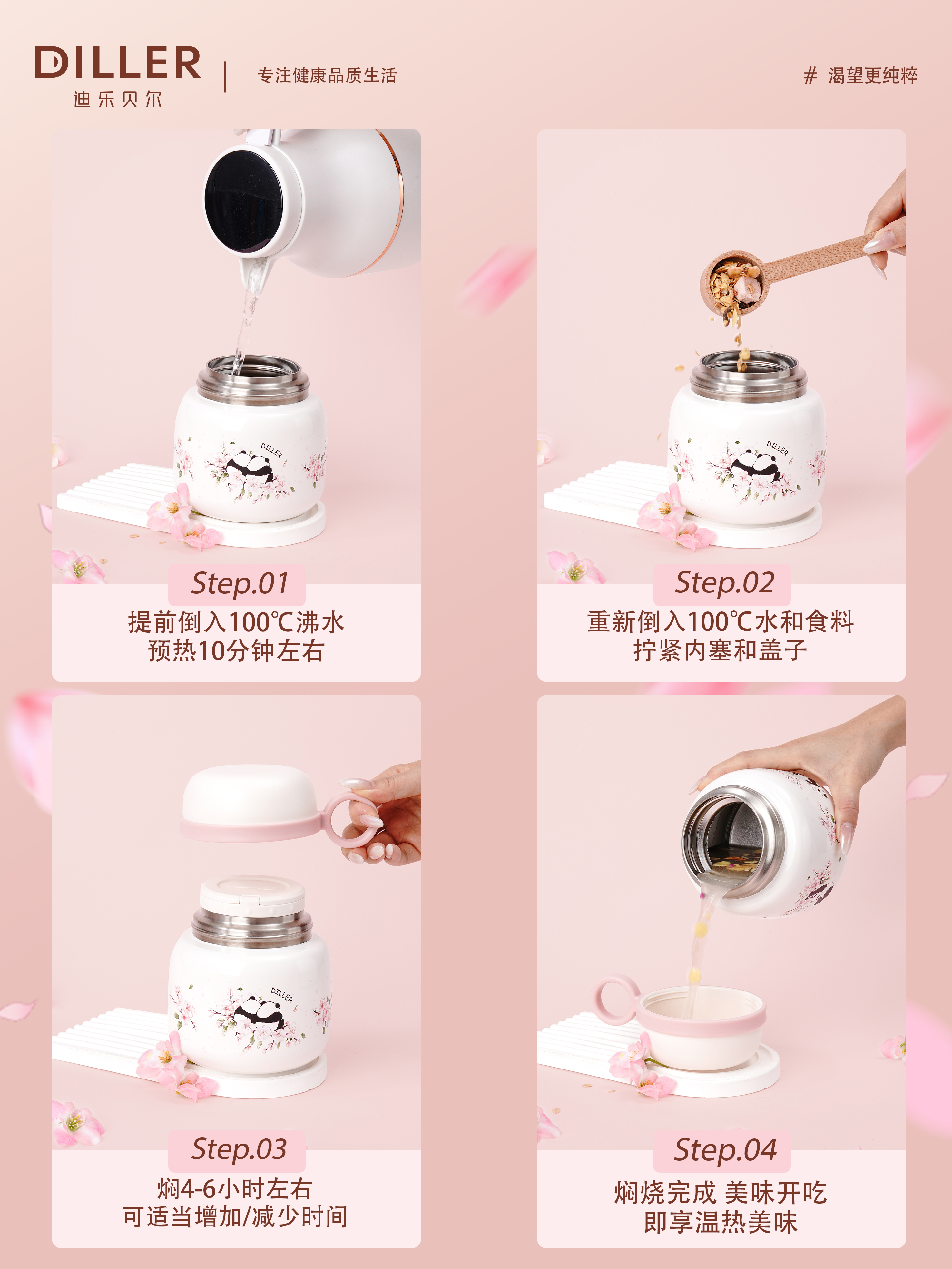 DILLER
迪乐贝尔

专注健康品质生活

# 渴望更纯粹

DILLER

Step.01
提前倒入100℃沸水
预热10分钟左右

DILLER

Step.02
重新倒入100℃水和食料
拧紧内塞和盖子

DILLER

Step.03
焖4-6小时左右
可适当增加/减少时间

Step.04
焖烧完成 美味开吃
即享温热美味