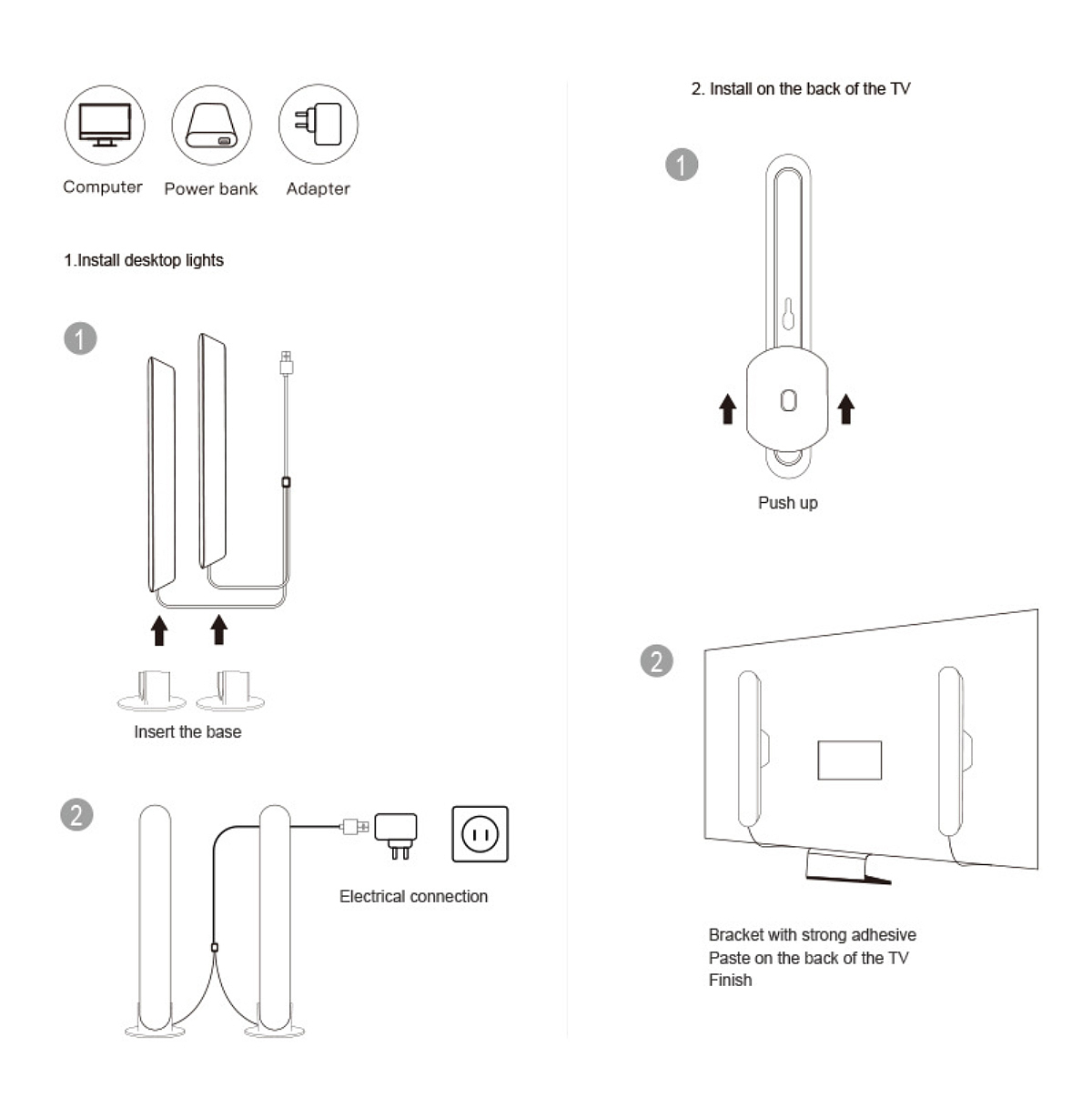 Computer Power bank Adapter

1.Install desktop lights

1

Insert the base

2

Electrical connection

2. Install on the back of the TV

1

Push up

2

Bracket with strong adhesive
Paste on the back of the TV
Finish