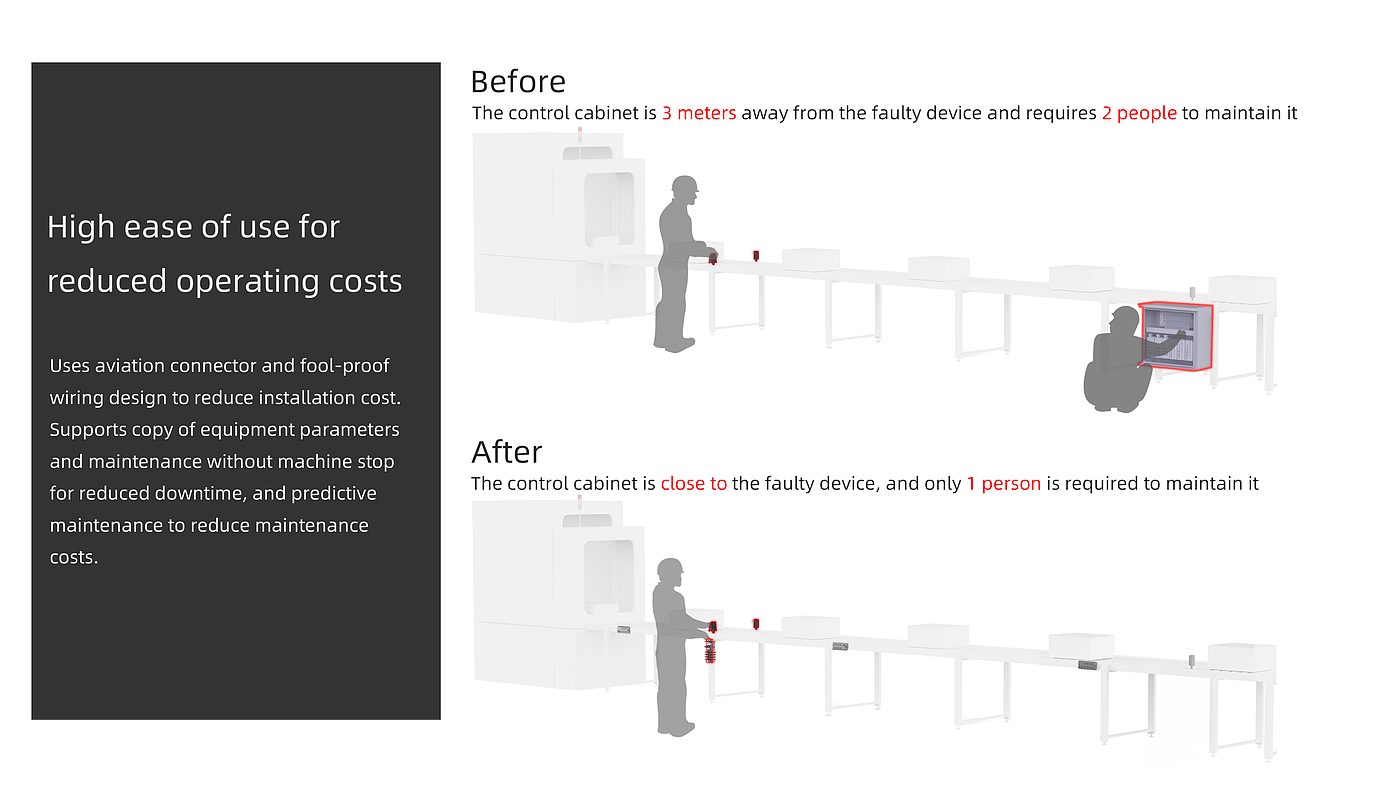 High ease of use for reduced operating costs

Uses aviation connector and fool-proof wiring design to reduce installation cost. Supports copy of equipment parameters and maintenance without machine stop for reduced downtime, and predictive maintenance to reduce maintenance costs.

Before
The control cabinet is 3 meters away from the faulty device and requires 2 people to maintain it

After
The control cabinet is close to the faulty device, and only 1 person is required to maintain it