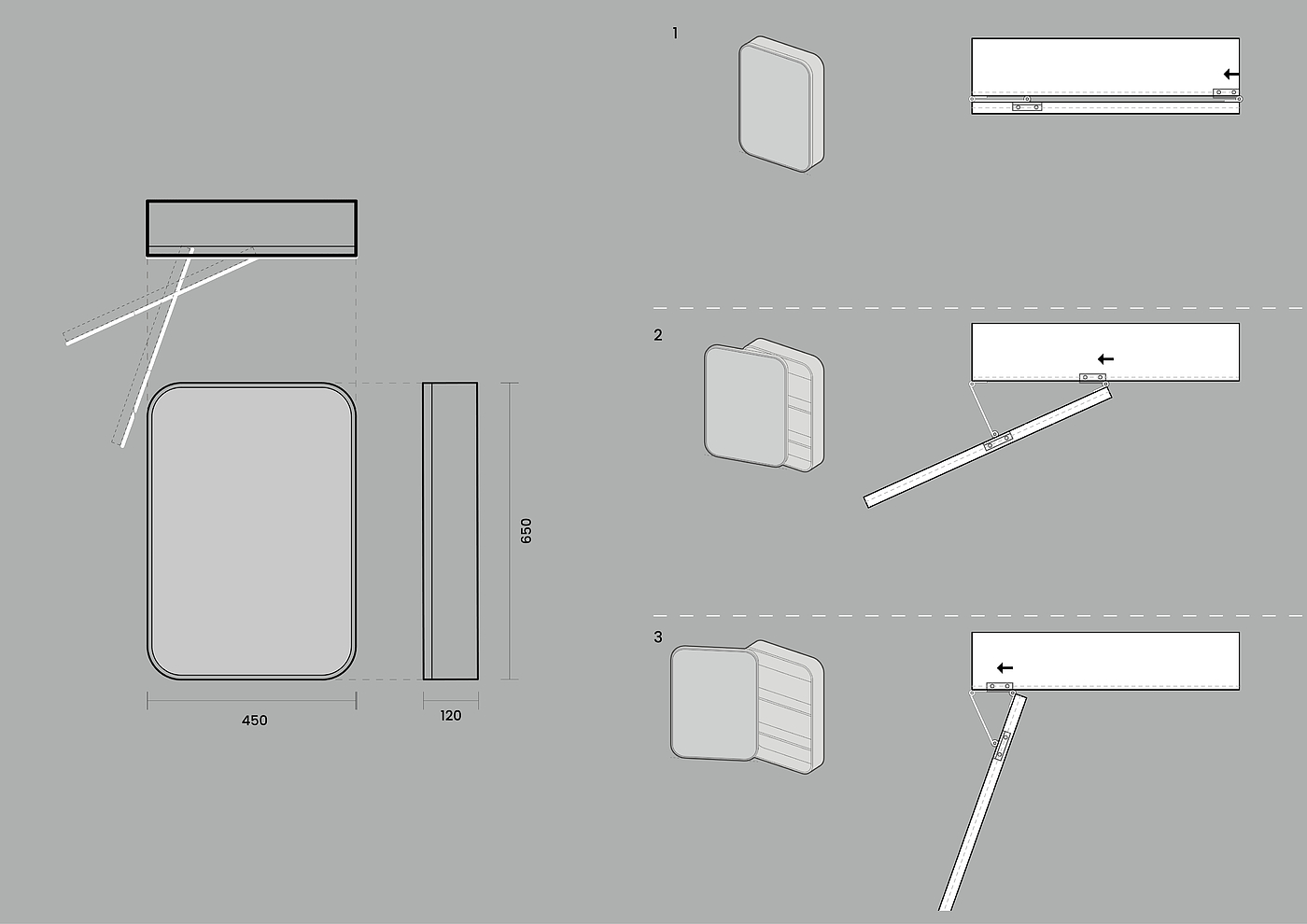 650

450

120

1

2

3